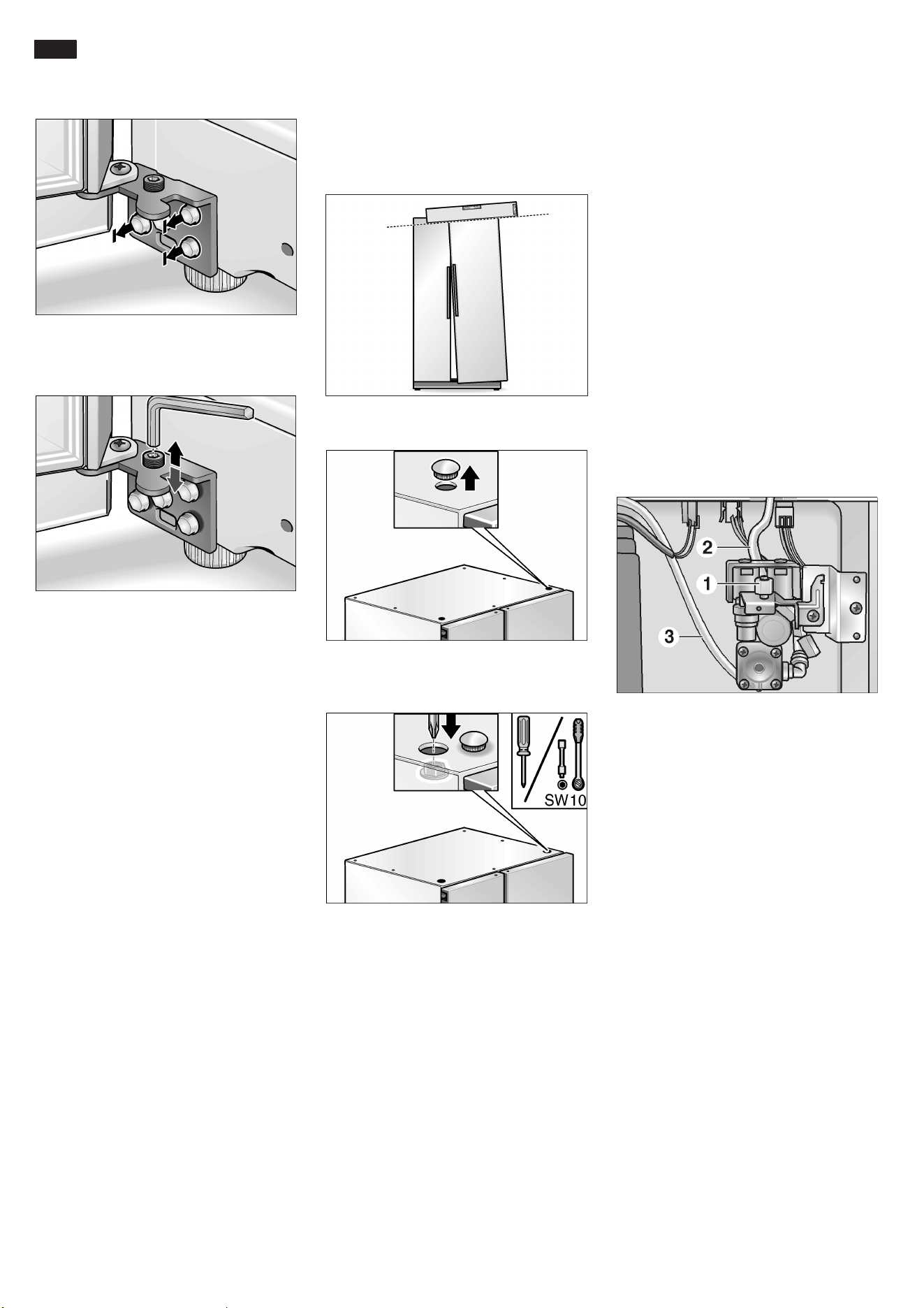 SW10

2

1

3