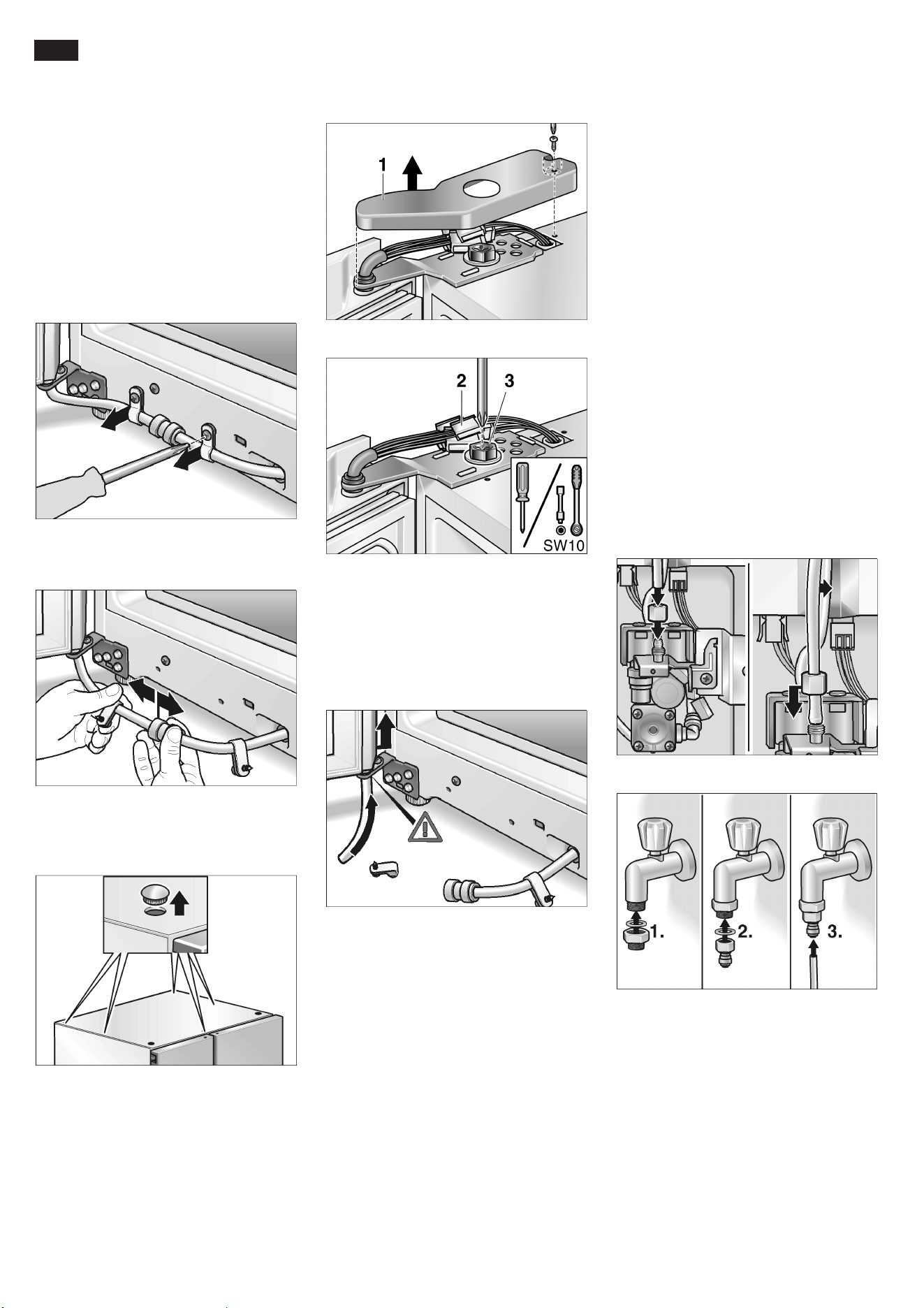 1

2 3

SW10

1. 2. 3.