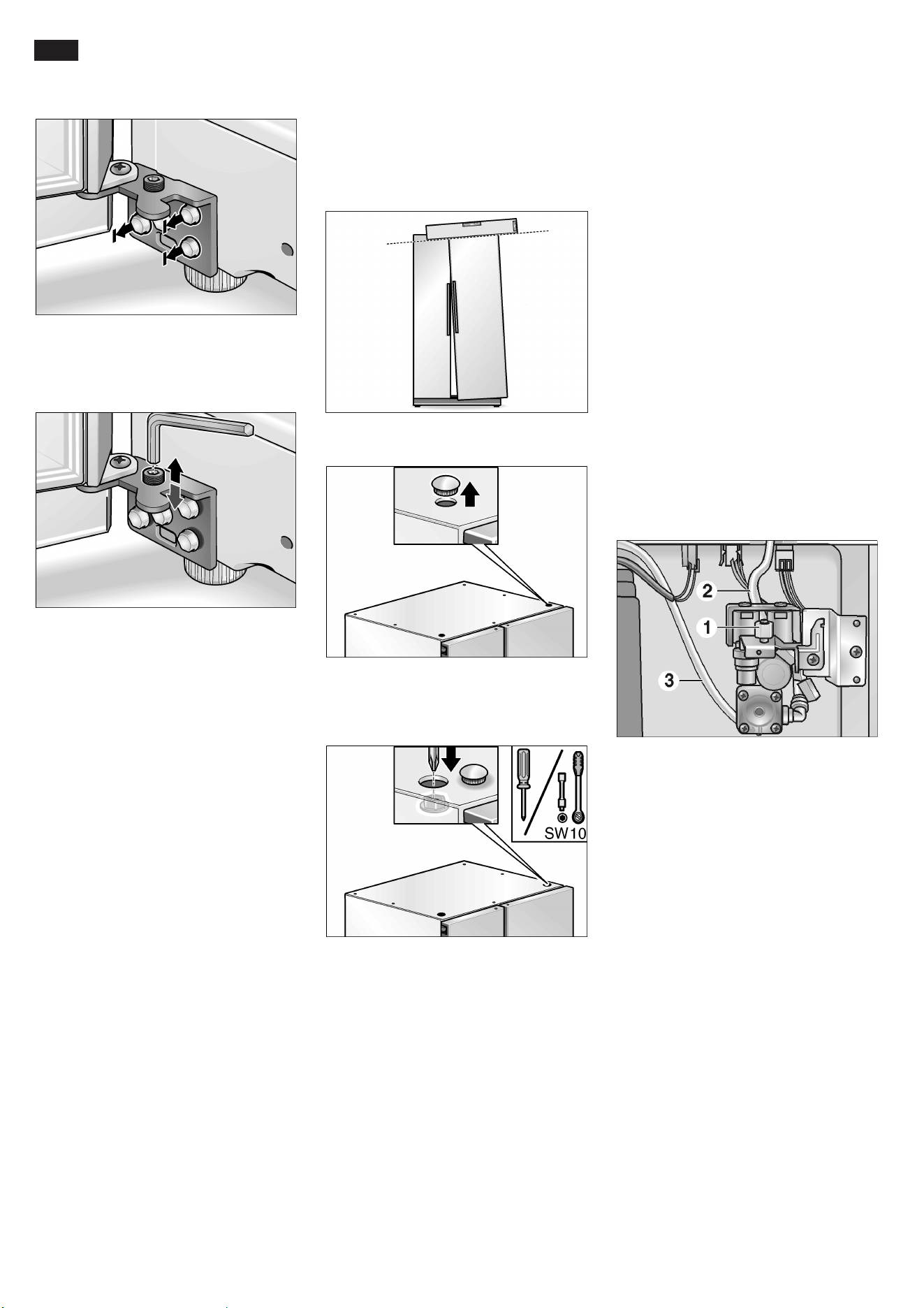 SW10

2

1

3