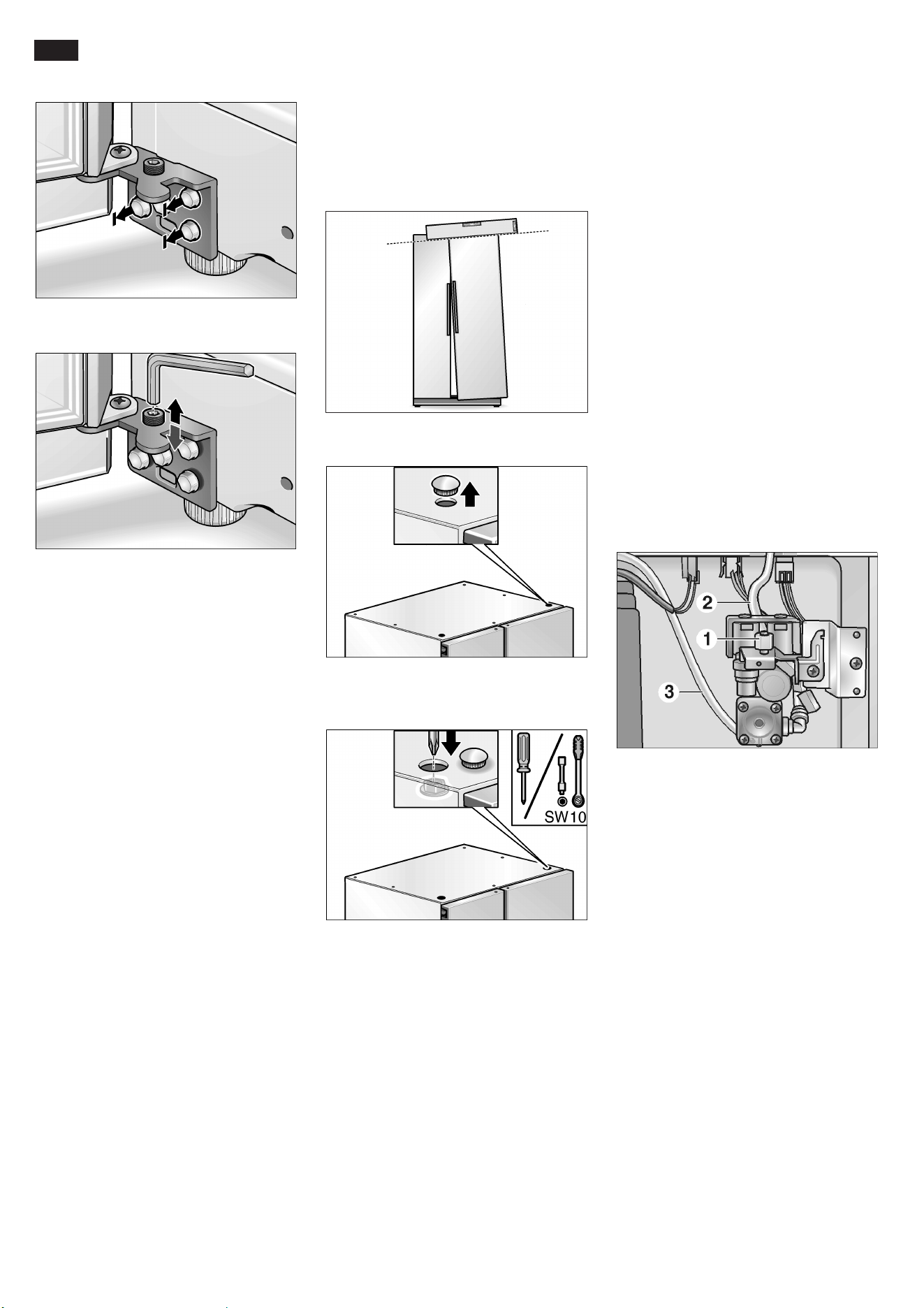 SW10

2

1

3