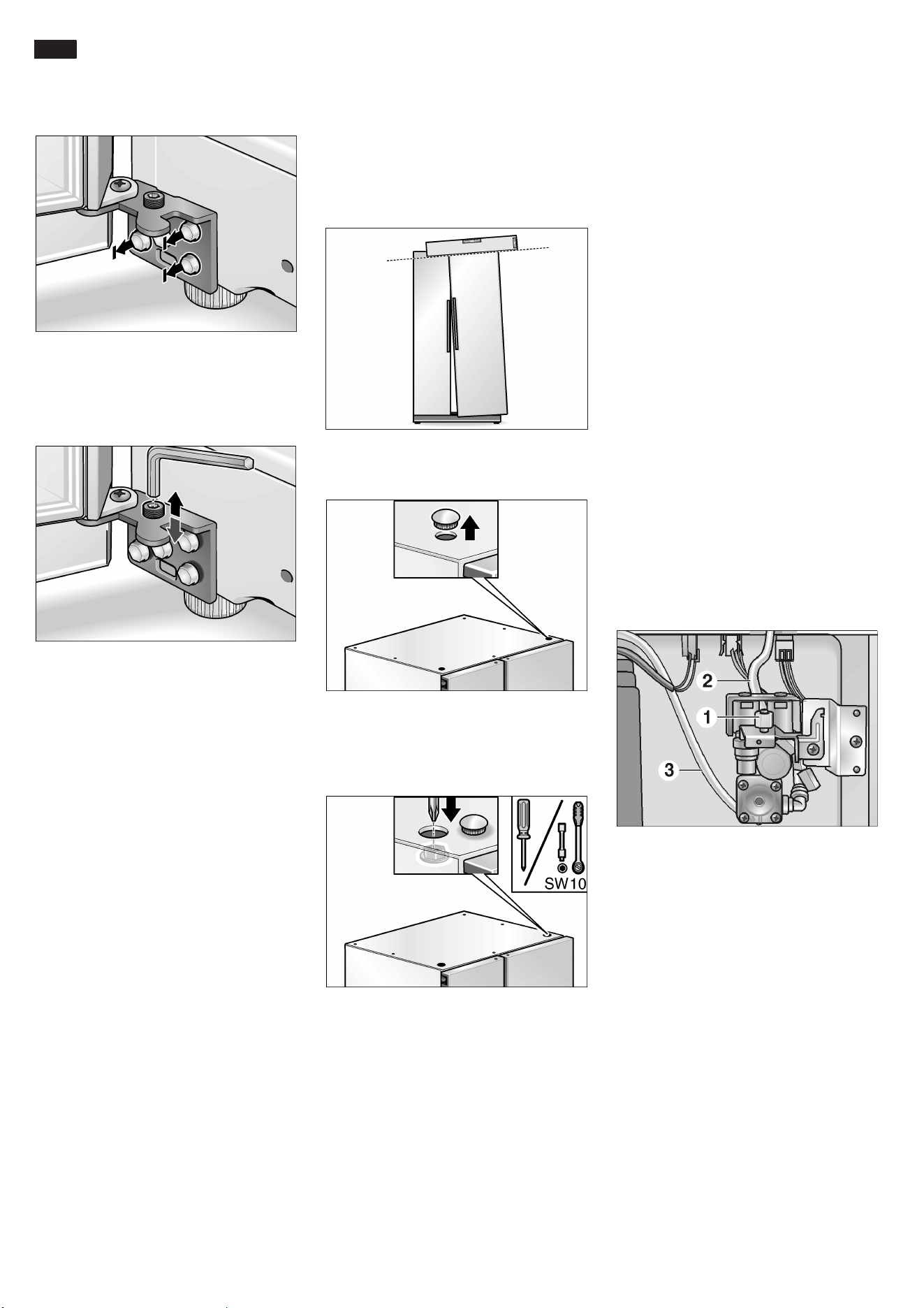 SW10

2

1

3