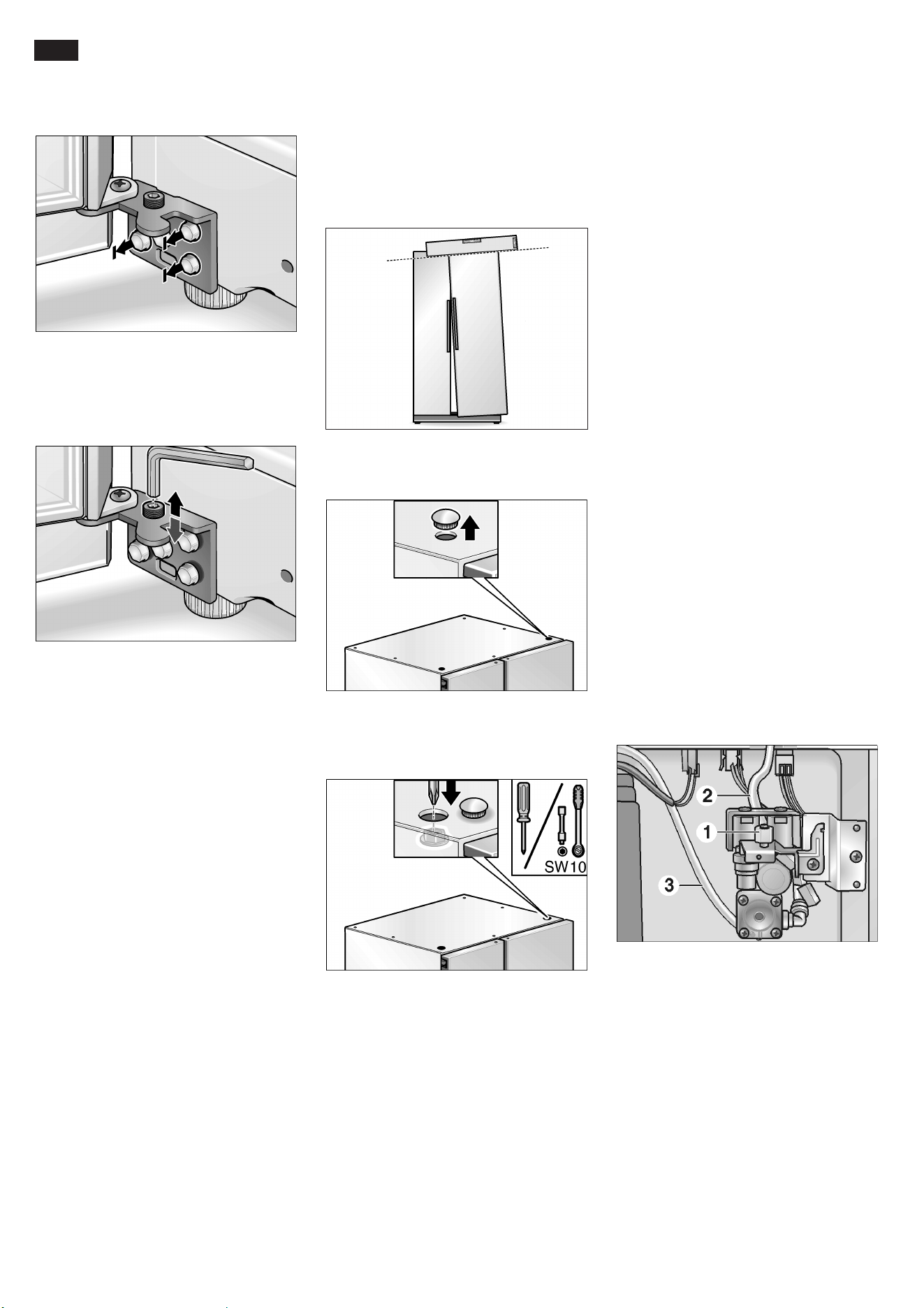 SW10

2

1

3