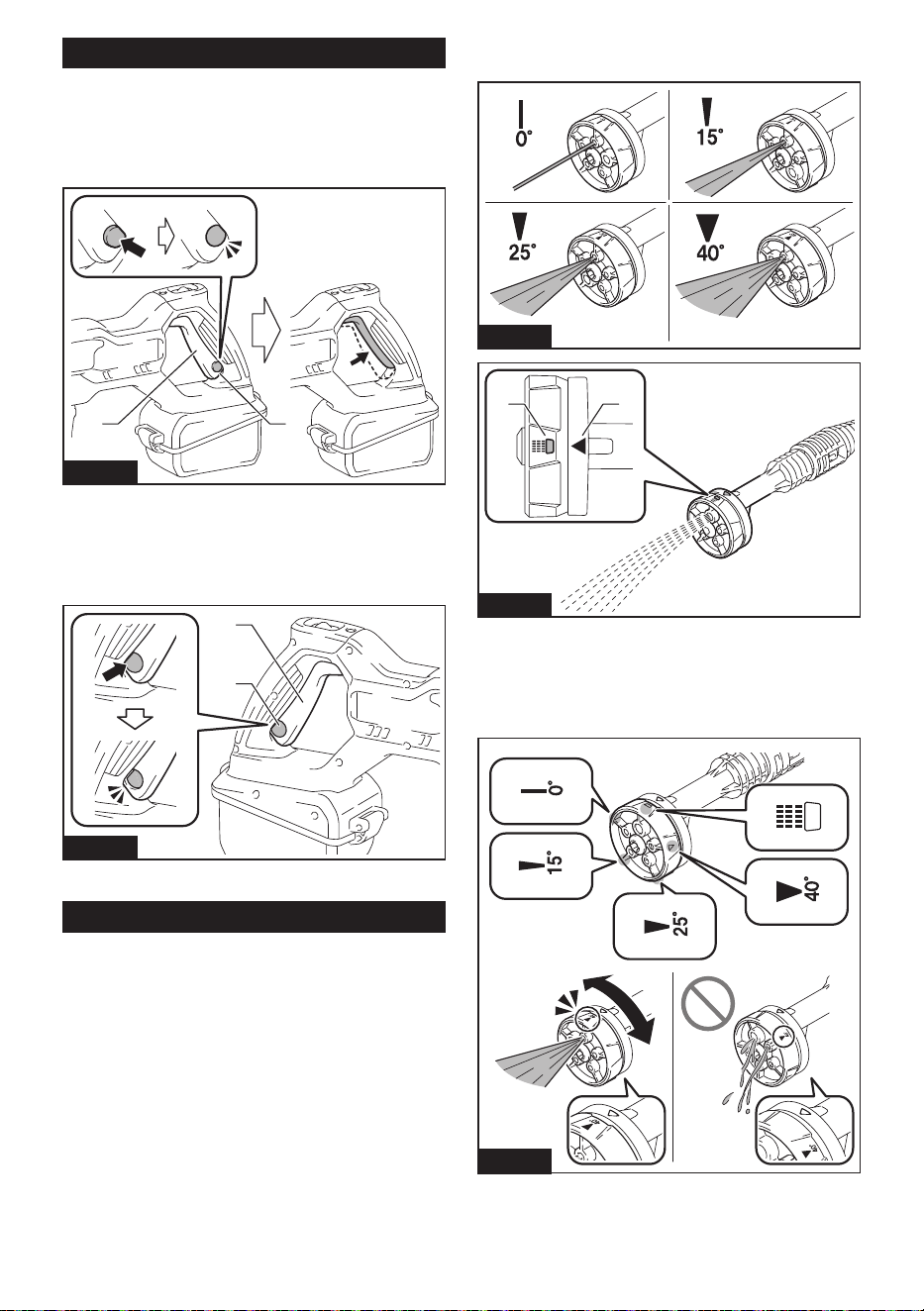 0°

15°

25°

40°

0°

15°

25°

40°