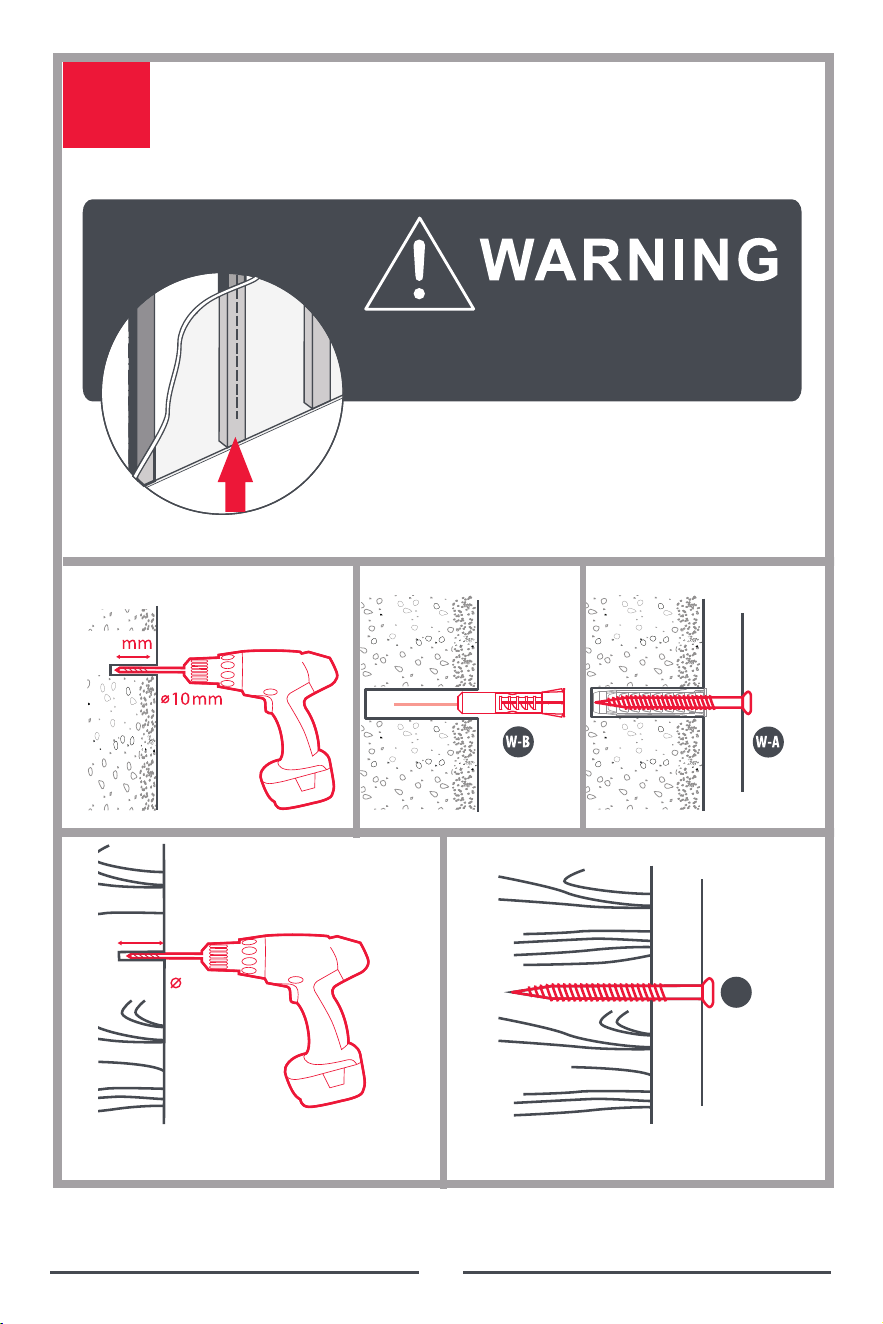 WARNING

mm

ø10mm

W-B

W-A

ø