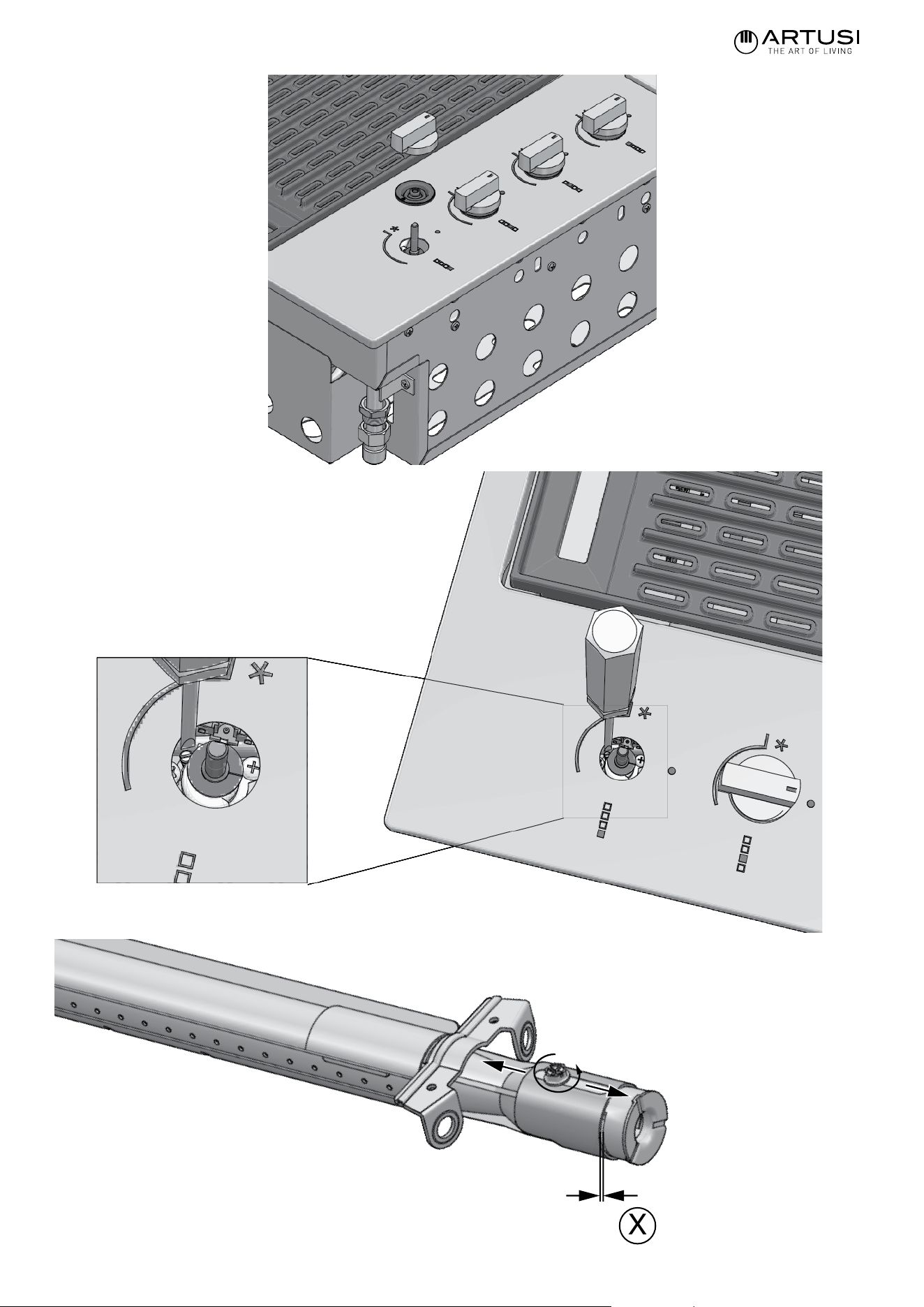 ARTUSI
THE ART OF LIVING

X