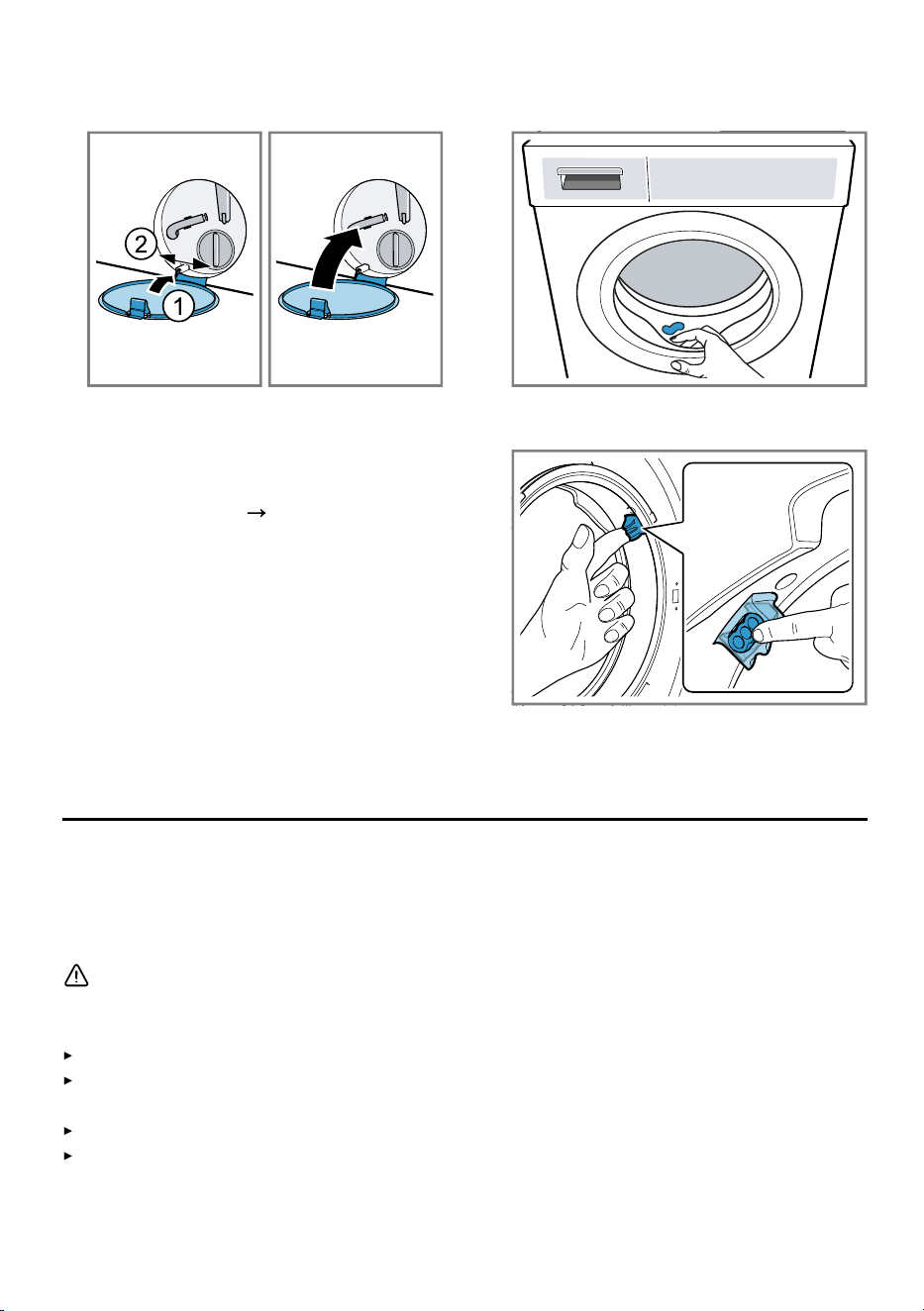 2
1

→