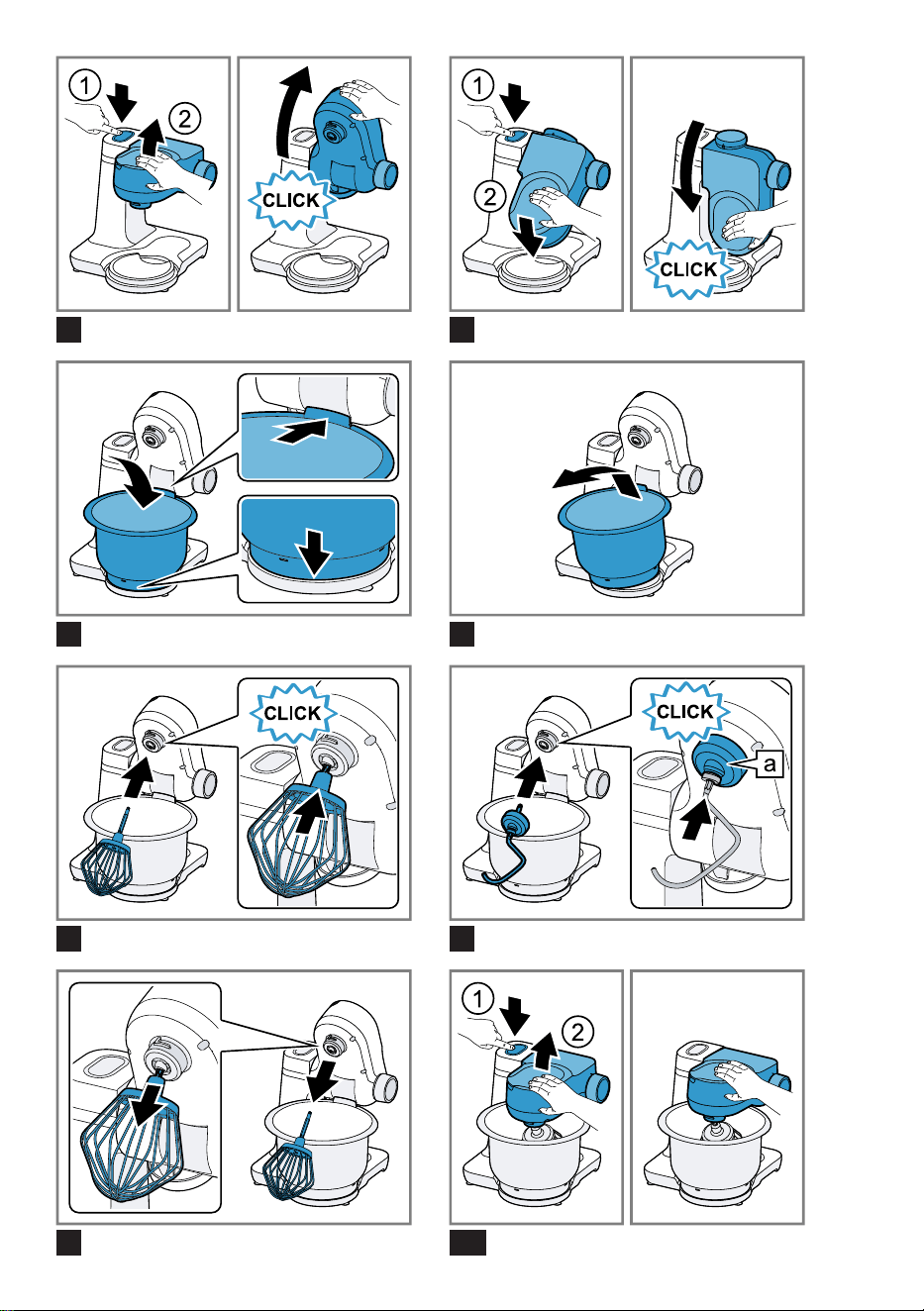 1
2
CLICK

1
2
CLICK

CLICK

CLICK
a

1
2