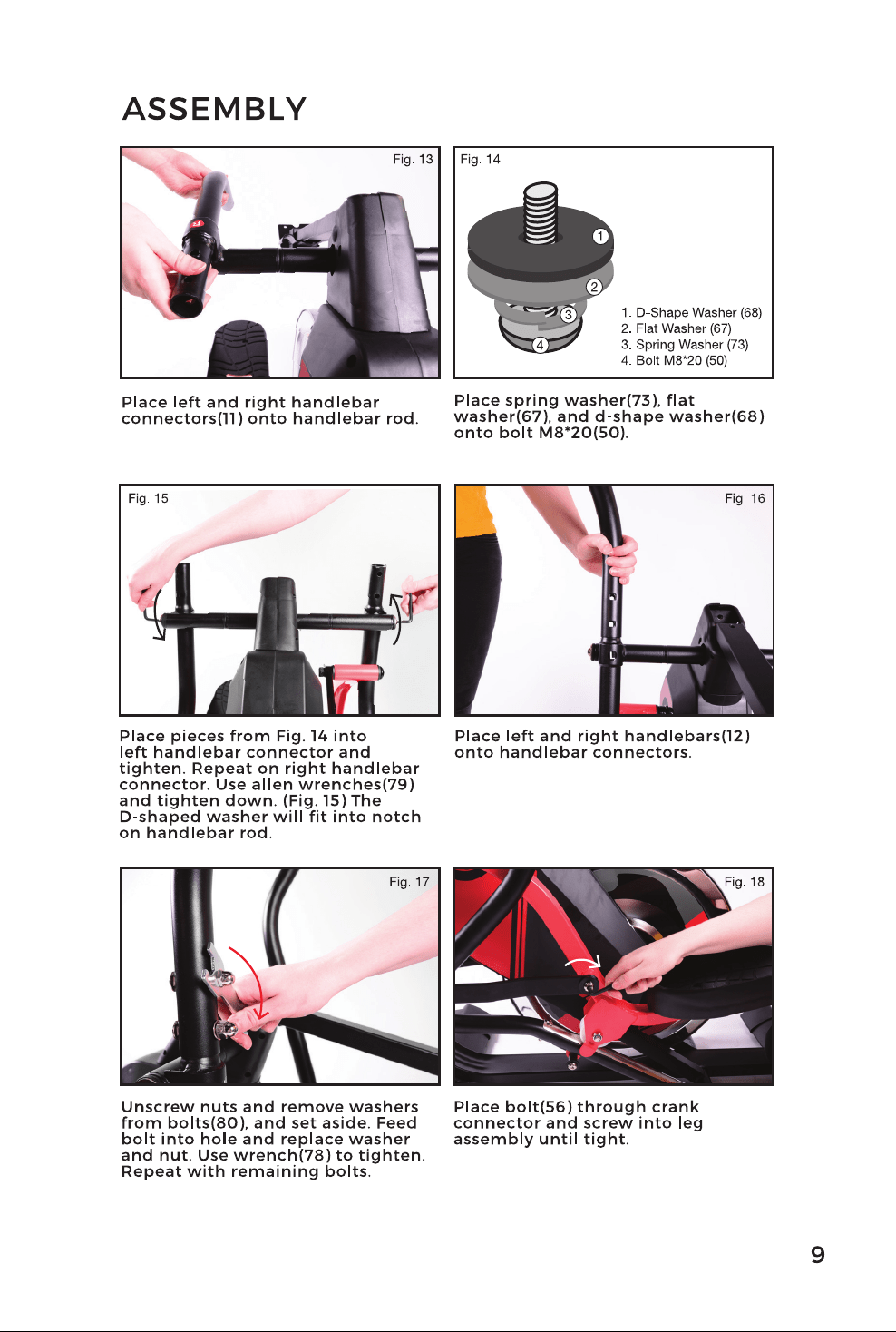 ASSEMBLY

Fig. 13

Place left and right handlebar connectors(11) onto handlebar rod.

Fig. 14

1

2

3

4

1. D-Shape Washer (68)
2. Flat Washer (67)
3. Spring Washer (73)
4. Bolt M8*20 (50)

Place spring washer(73), flat washer(67), and d-shape washer(68) onto bolt M8*20(50).

Fig. 15

Place pieces from Fig. 14 into left handlebar connector and tighten. Repeat on right handlebar connector. Use allen wrenches(79) and tighten down. (Fig. 15) The D-shaped washer will fit into notch on handlebar rod.

Fig. 16

Place left and right handlebars(12) onto handlebar connectors.

Fig. 17

Unscrew nuts and remove washers from bolts(80), and set aside. Feed bolt into hole and replace washer and nut. Use wrench(78) to tighten. Repeat with remaining bolts.

Fig. 18

Place bolt(56) through crank connector and screw into leg assembly until tight.

9