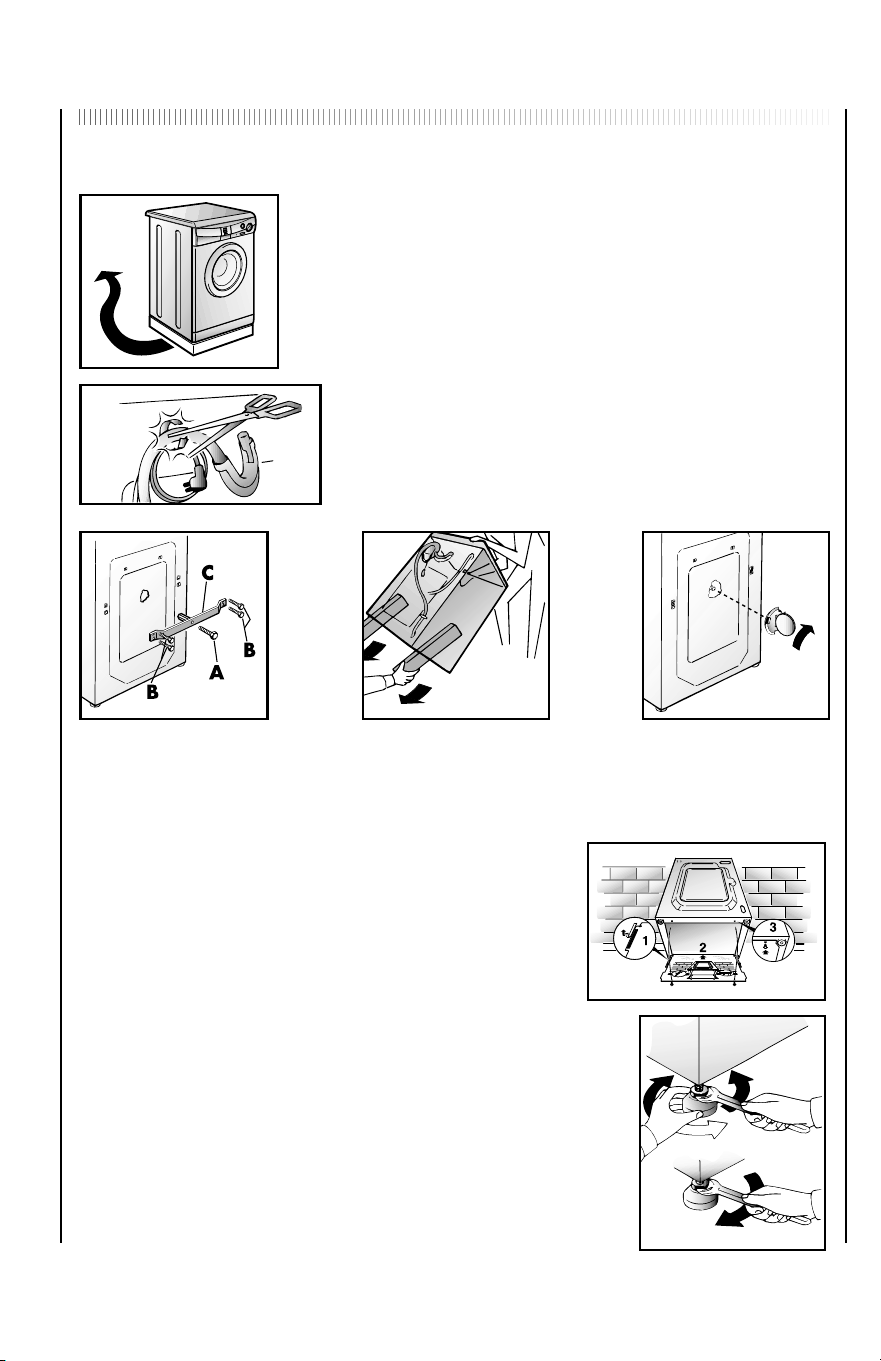 C

B

A

B

1

2

3