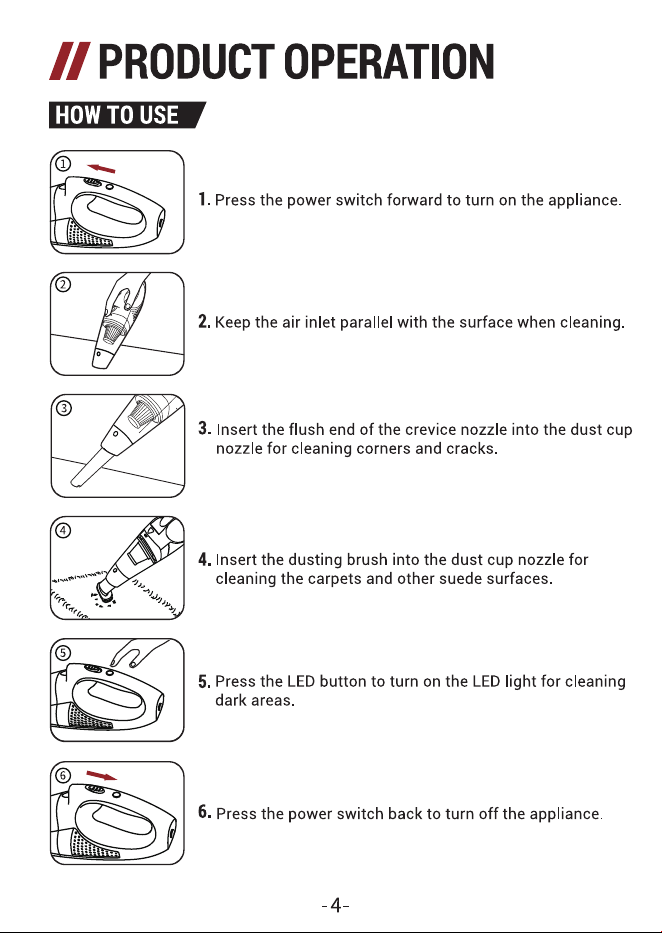 // PRODUCT OPERATION

HOW TO USE

①

1. Press the power switch forward to turn on the appliance.

②

2. Keep the air inlet parallel with the surface when cleaning.

③

3. Insert the flush end of the crevice nozzle into the dust cup nozzle for cleaning corners and cracks.

④

4. Insert the dusting brush into the dust cup nozzle for cleaning the carpets and other suede surfaces.

⑤

5. Press the LED button to turn on the LED light for cleaning dark areas.

⑥

6. Press the power switch back to turn off the appliance.

-4-