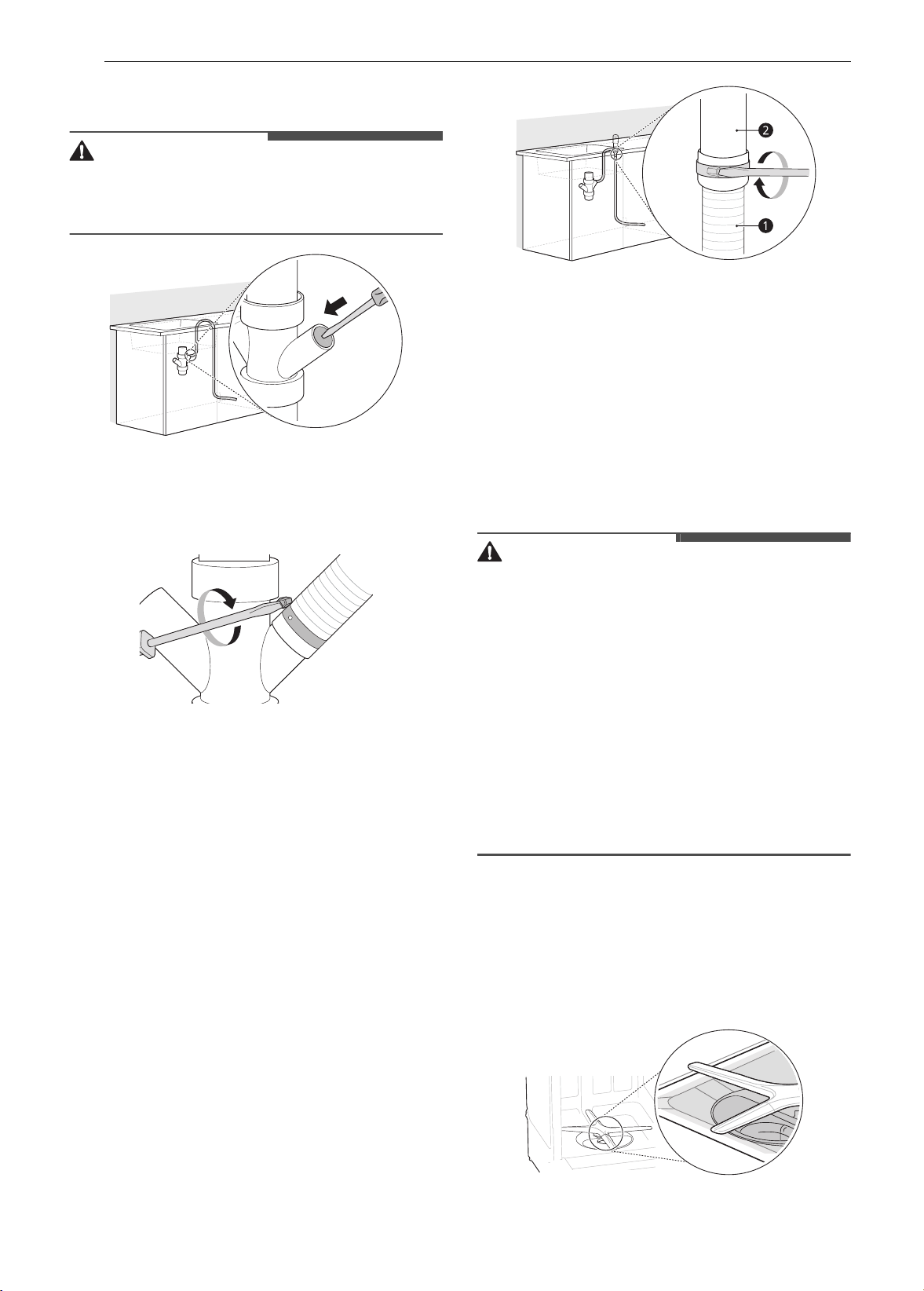 2

1