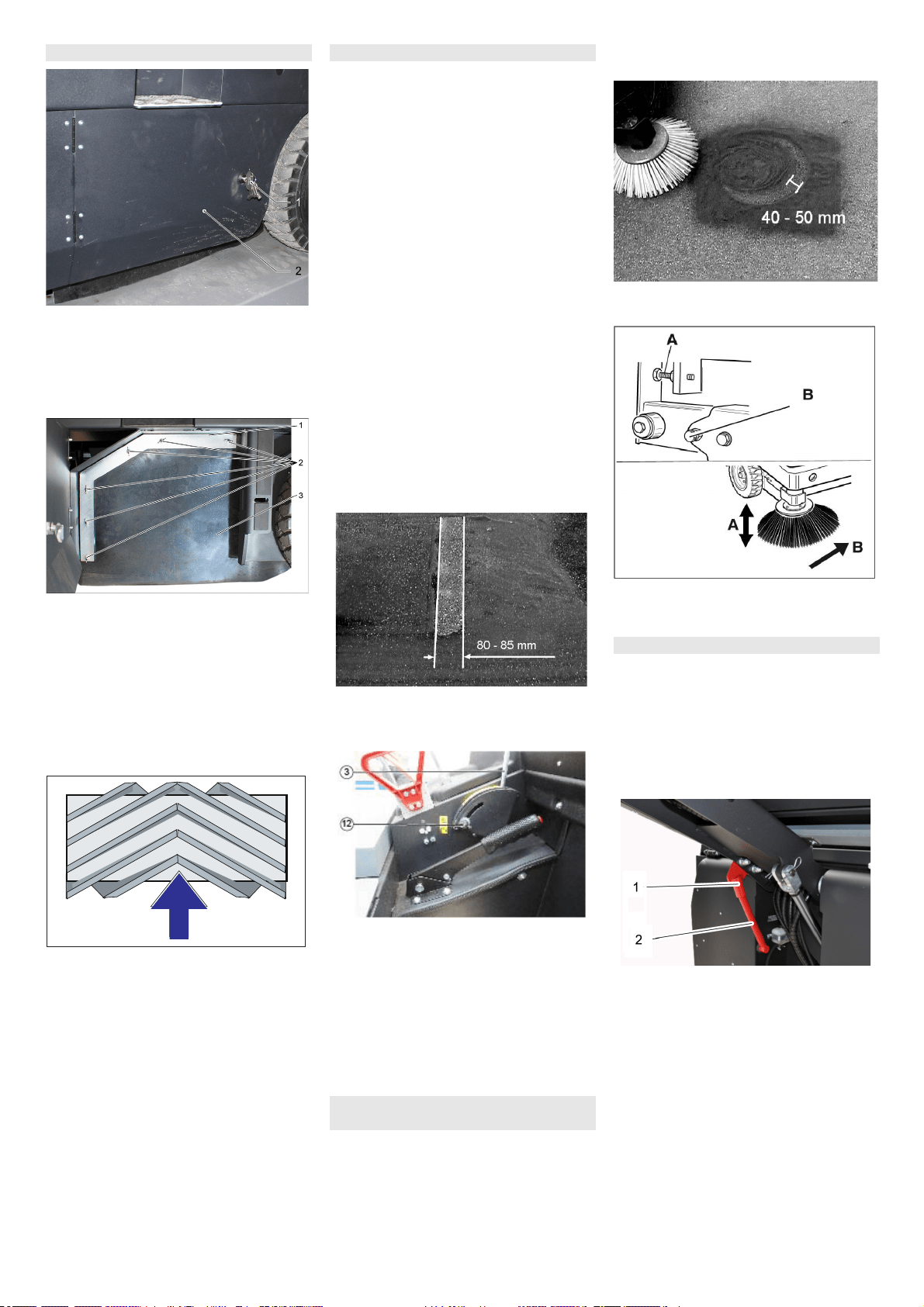 1
2

1
2
3

80 - 85 mm

3
12

40 - 50 mm

A
B
A
B

1
2