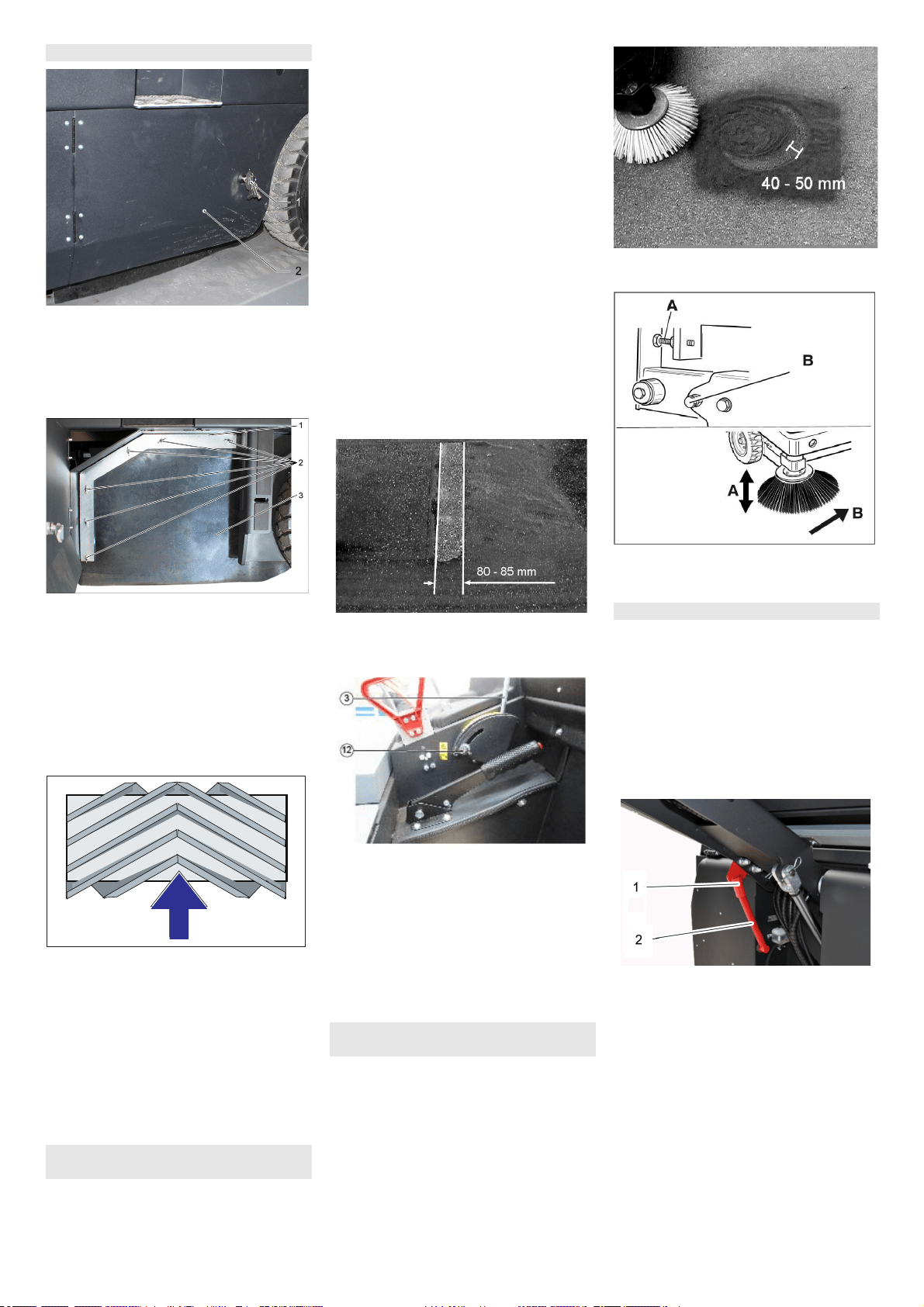 1

2

1

2

3

80 - 85 mm

3

12

40 - 50 mm

A

B

A

B

1

2