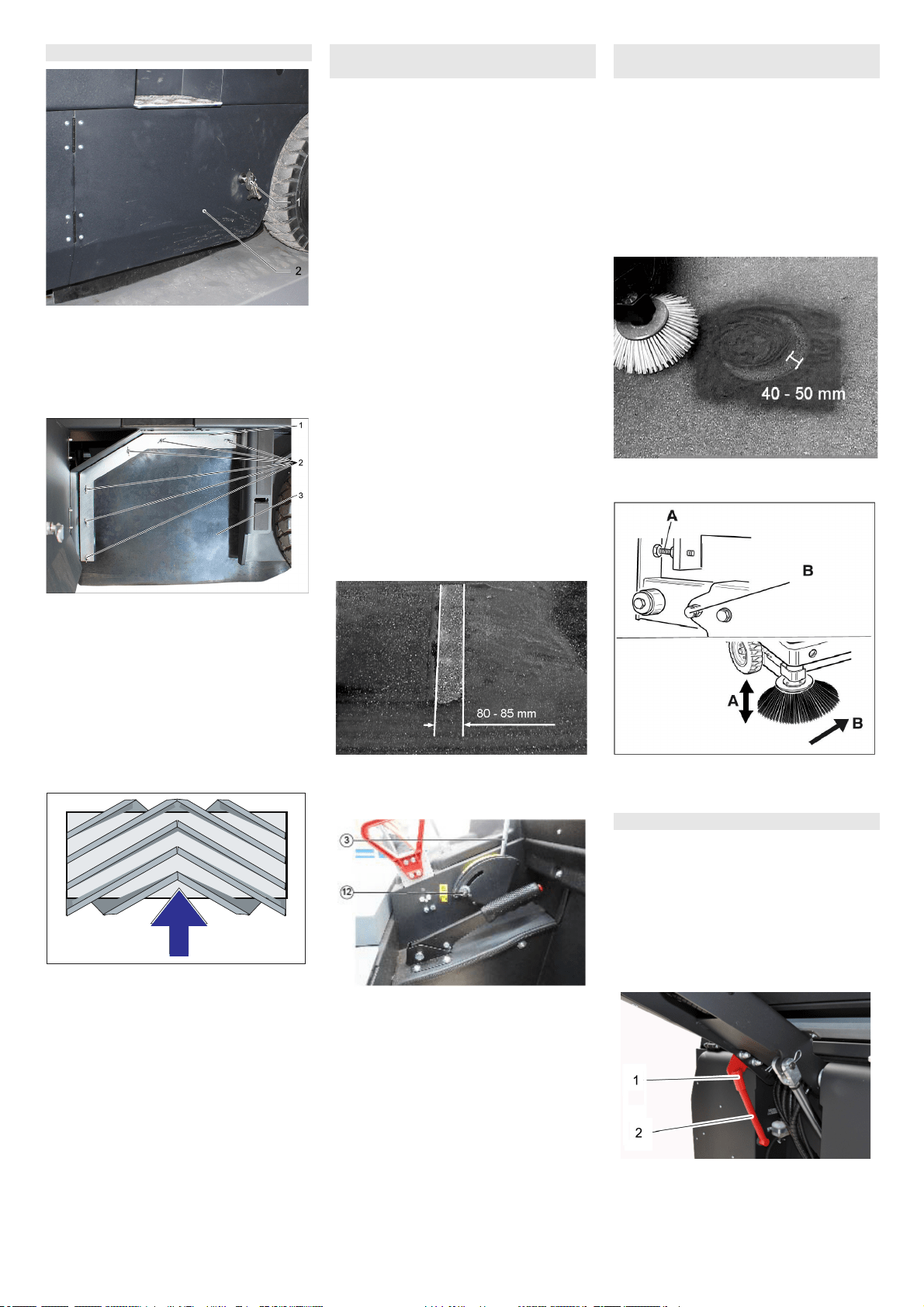 1

2

1

2

3

80 - 85 mm

3

12

40 - 50 mm

A

B

A

B

1

2