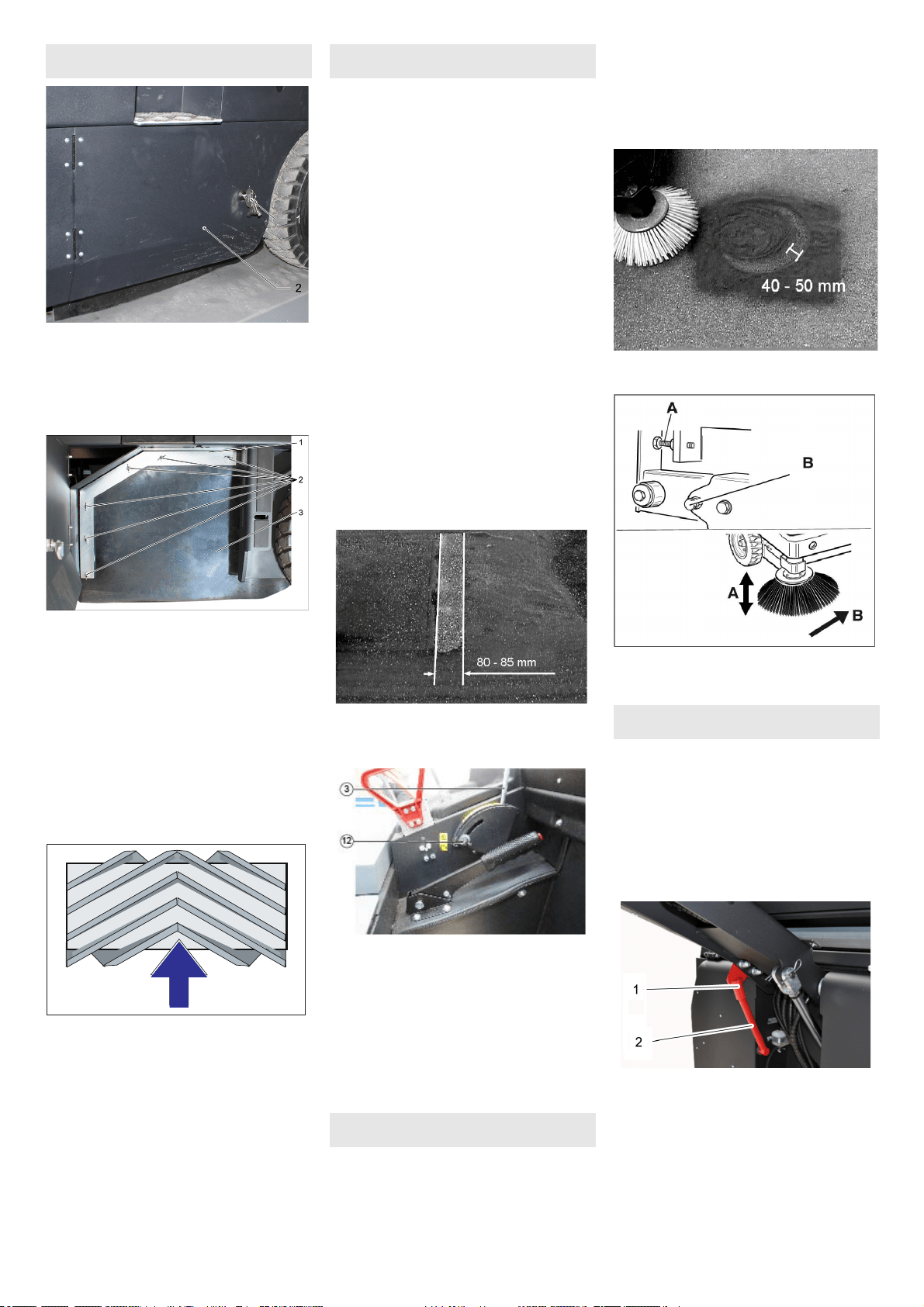 1

2

1

2

3

80 - 85 mm

3

12

40 - 50 mm

A

B

A

B

1

2