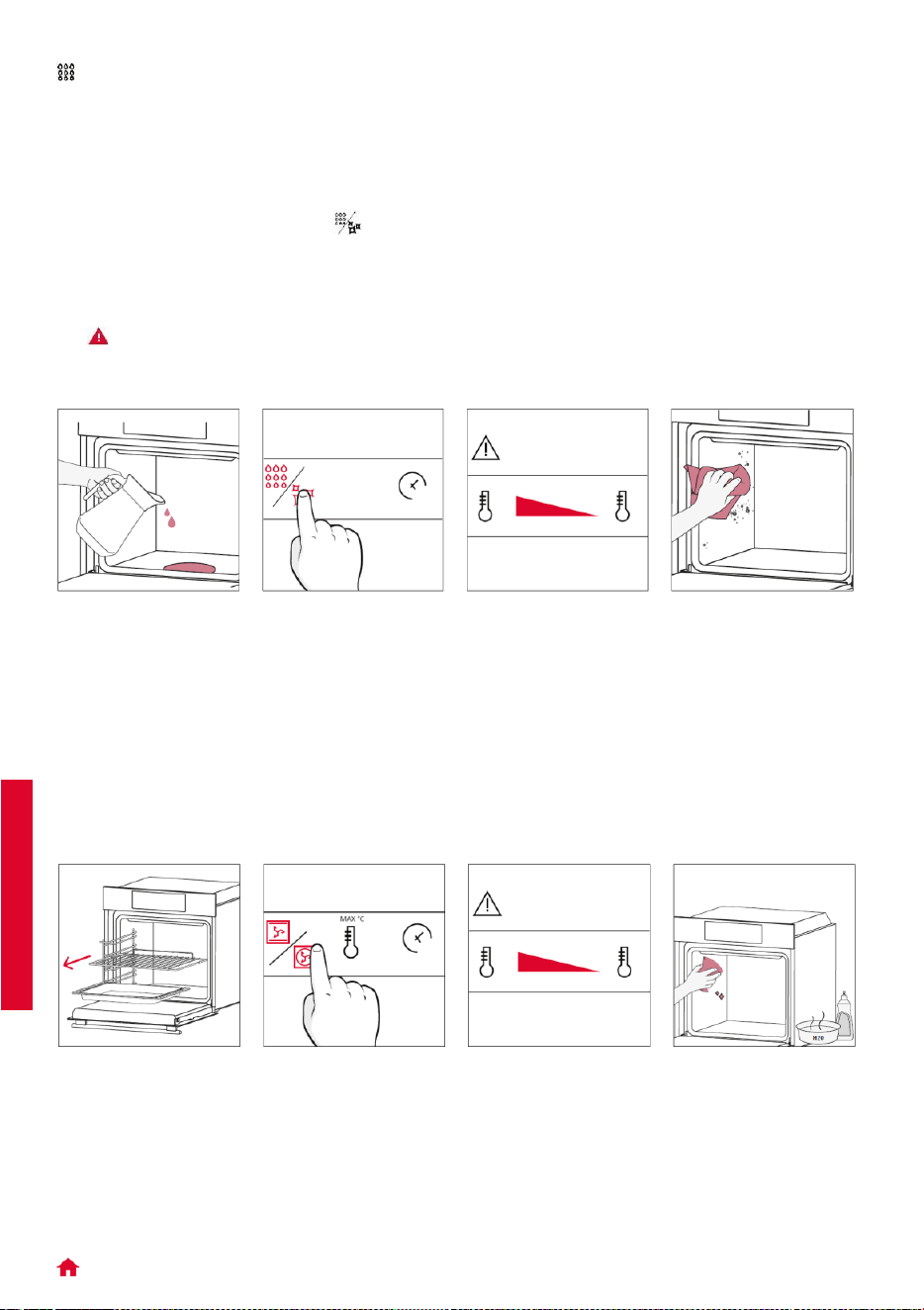 MAX °C

H2O