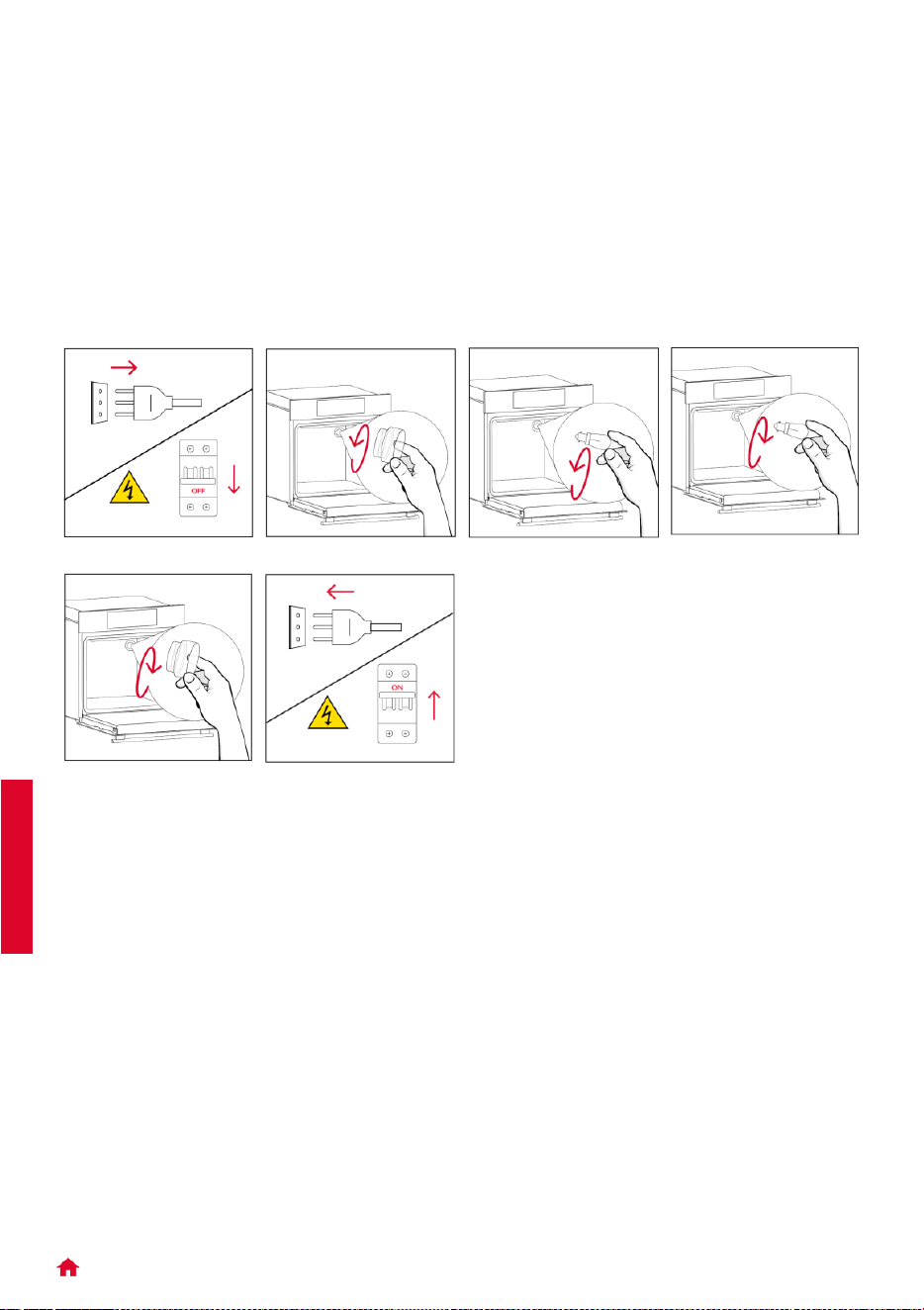 OFF

ON