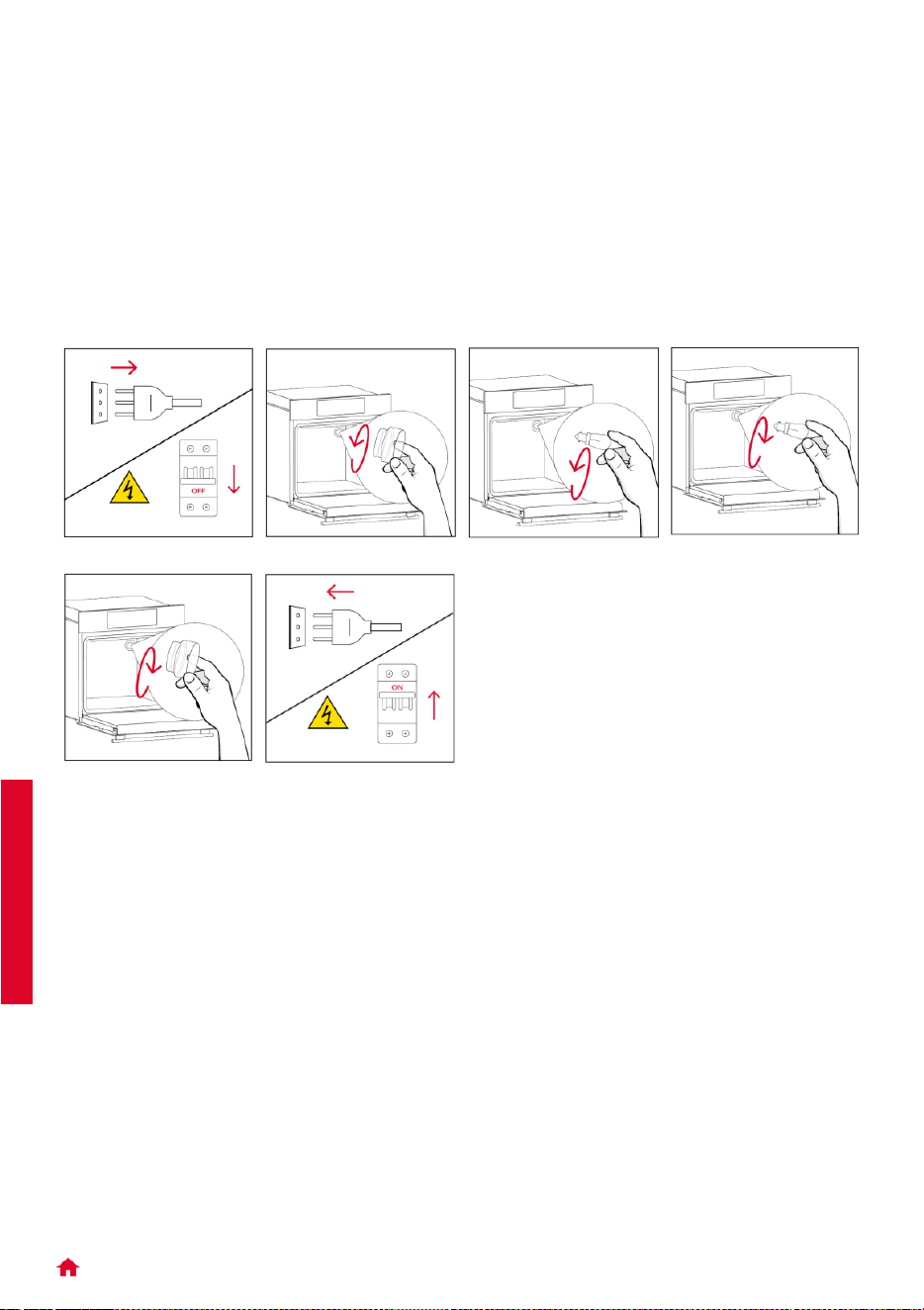 OFF

ON