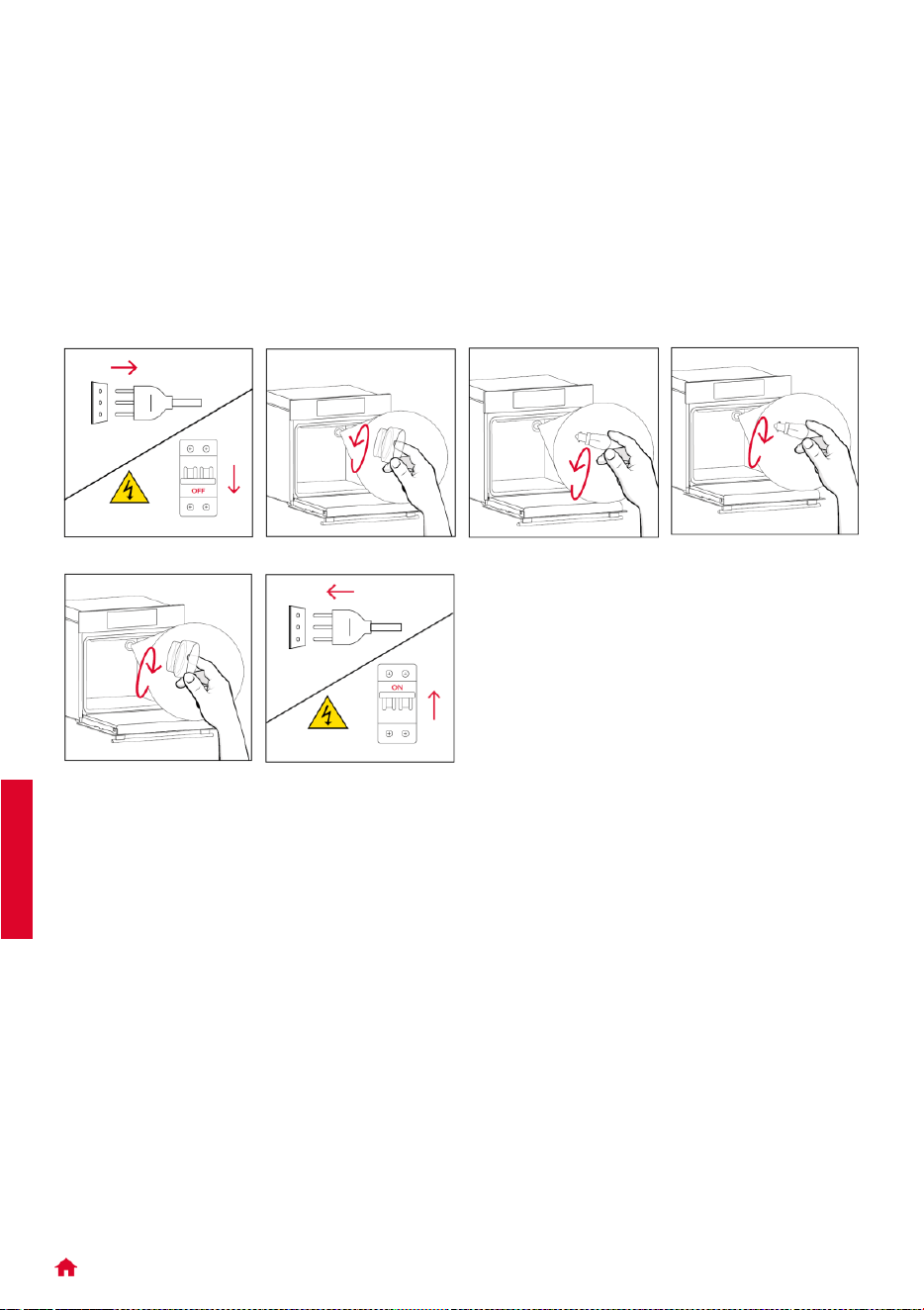 OFF

ON