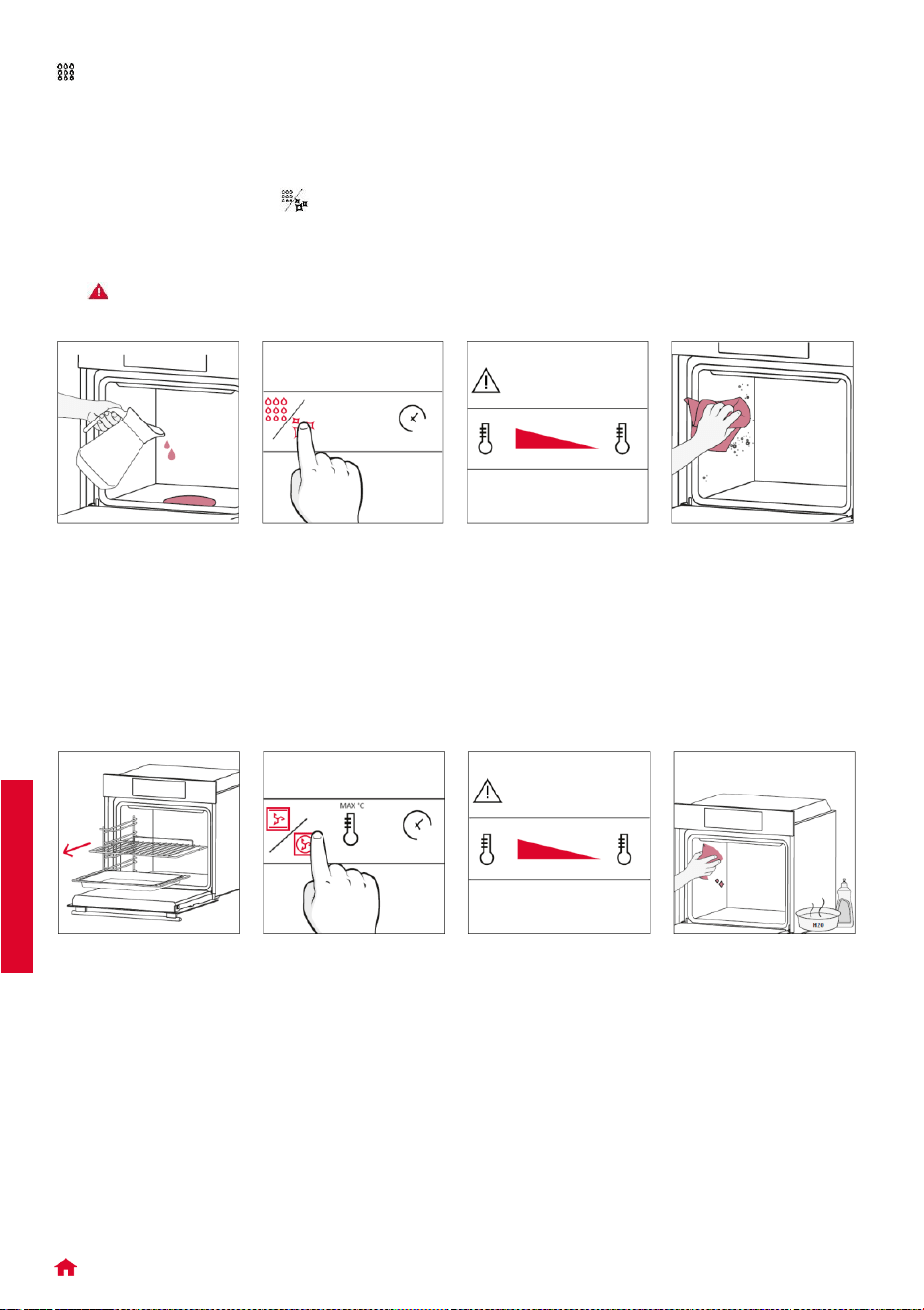 MAX °C

H2O