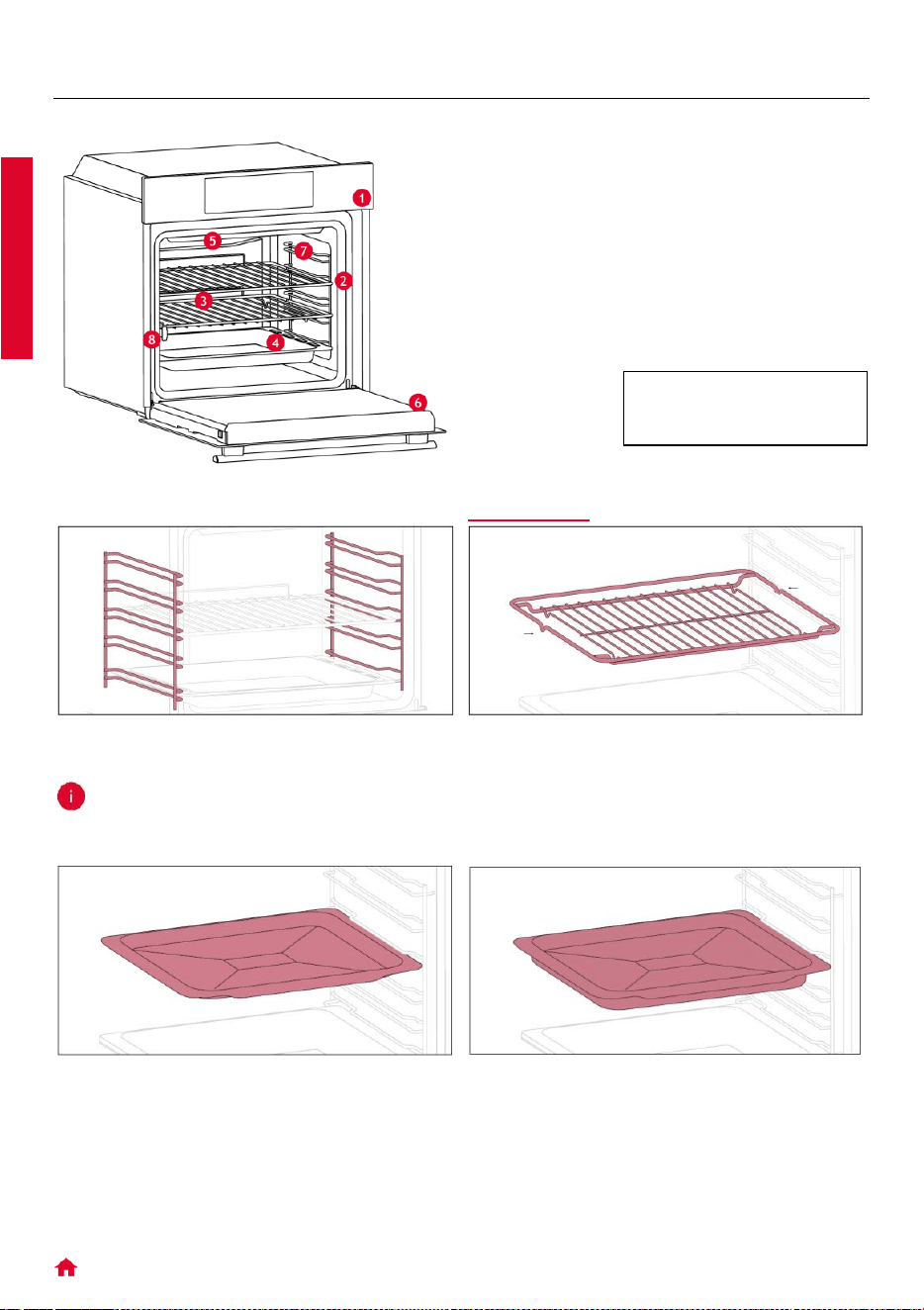 1

5

7

2

3

8

4

6