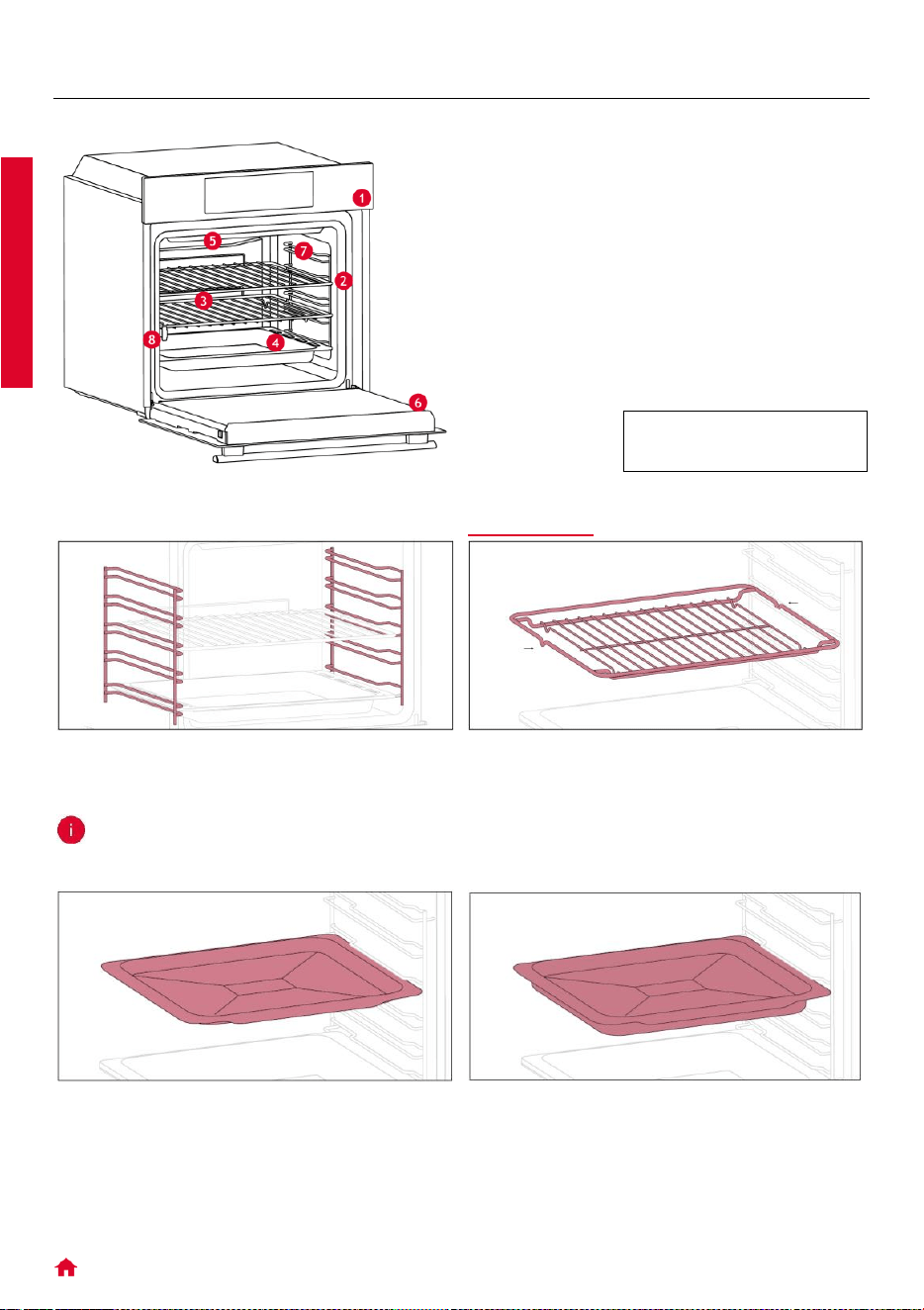 1

5

7

2

3

8

4

6