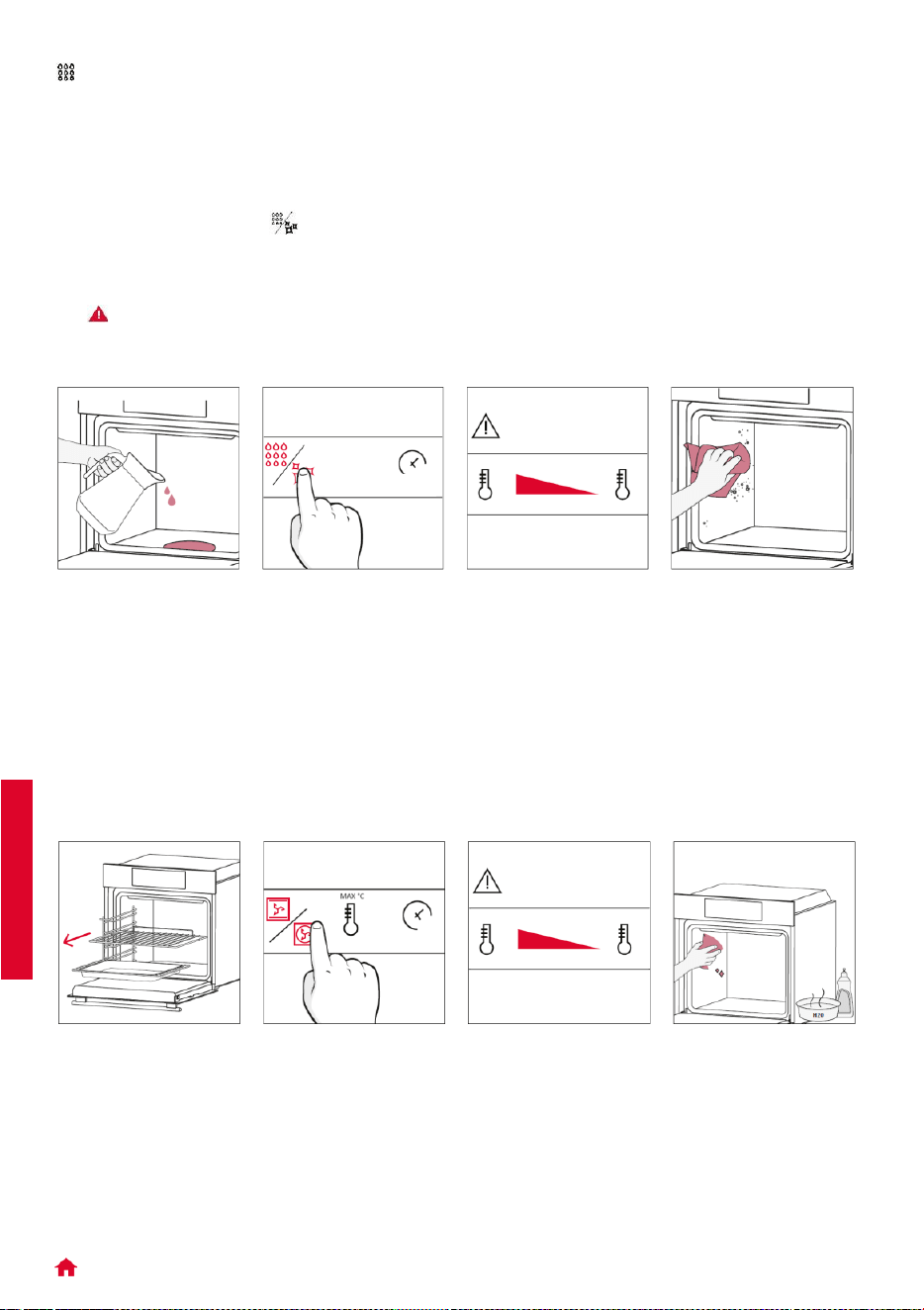 MAX °C

H2O