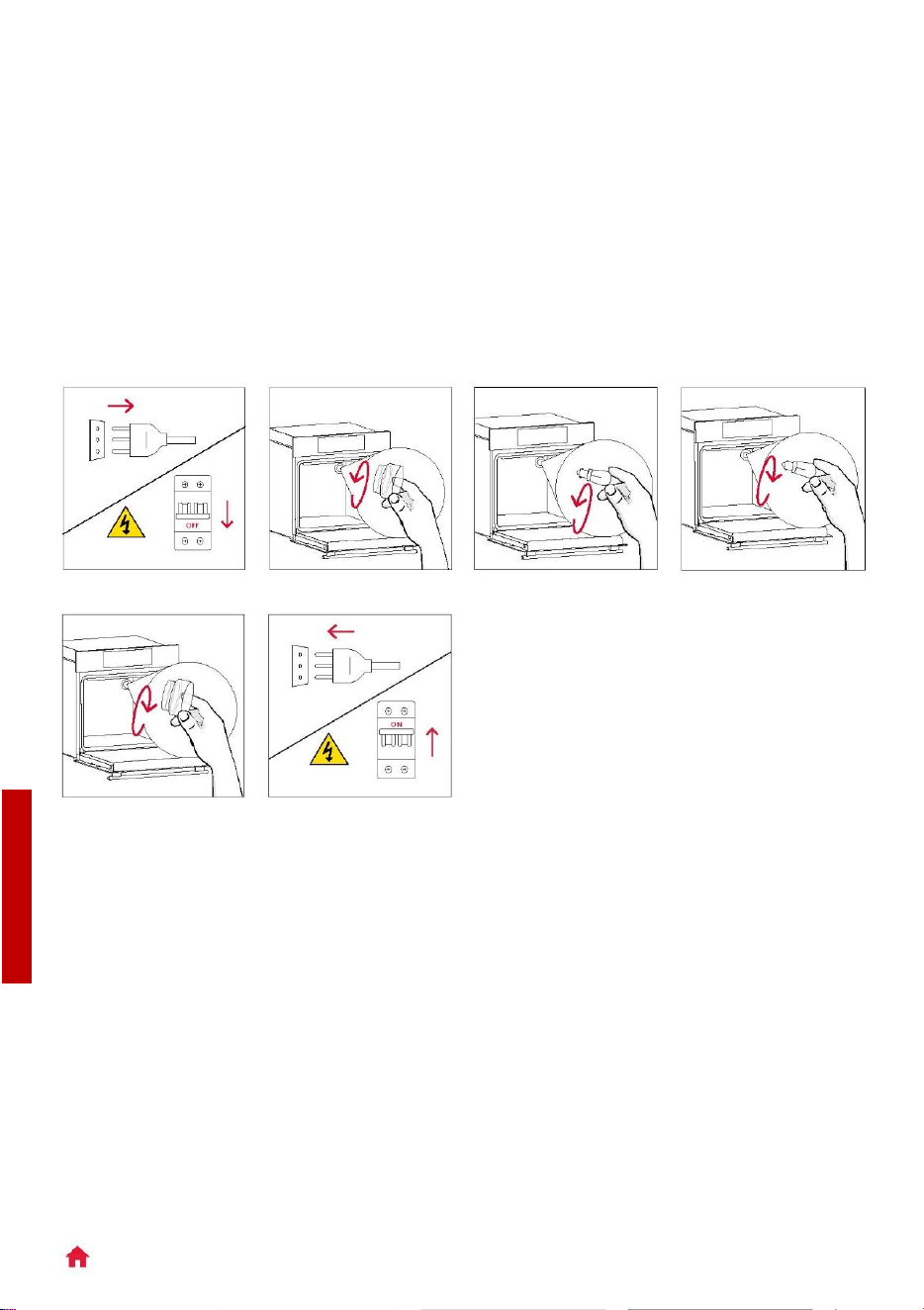 OFF

ON