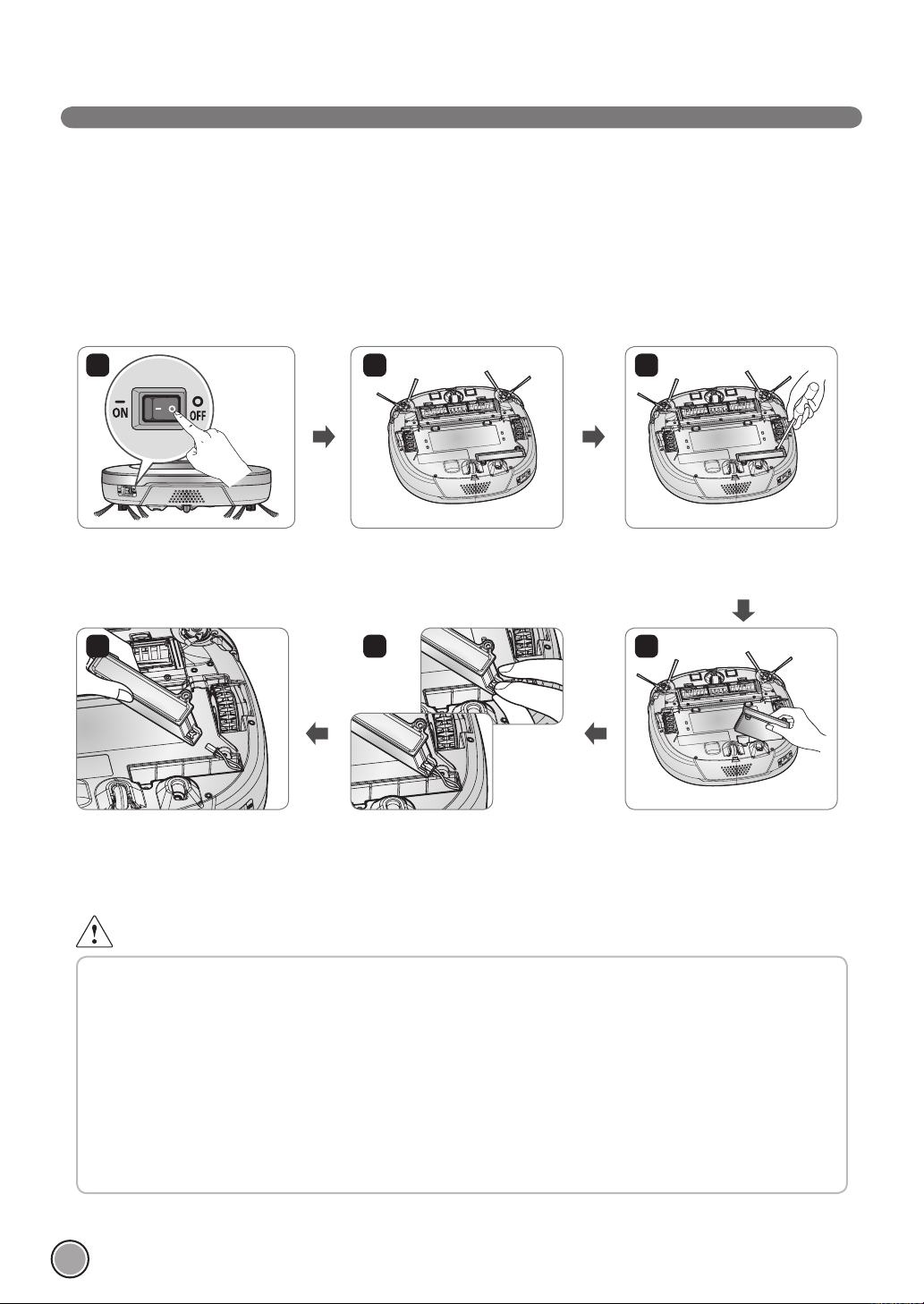 ON

OFF