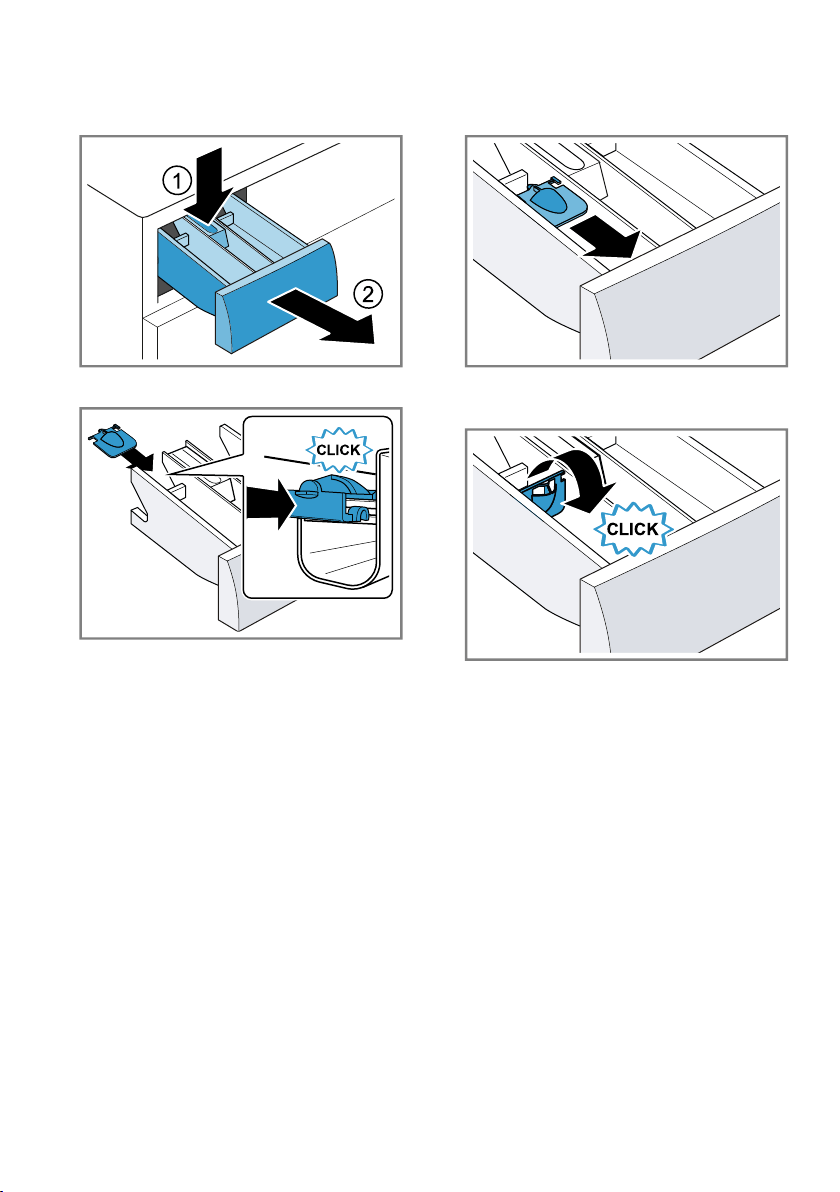 1
2
CLICK
CLICK