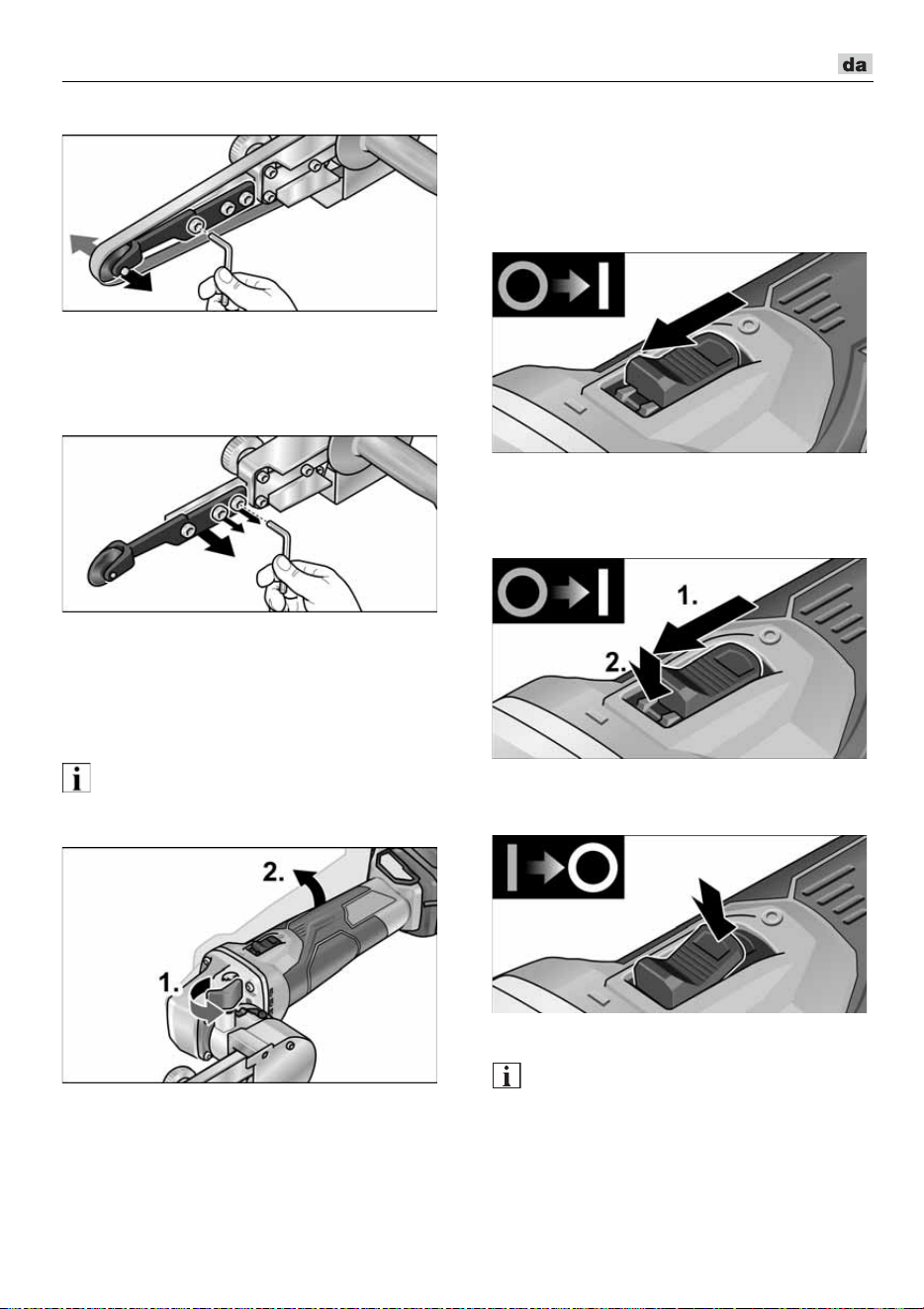 da

2.

1.

1.

2.