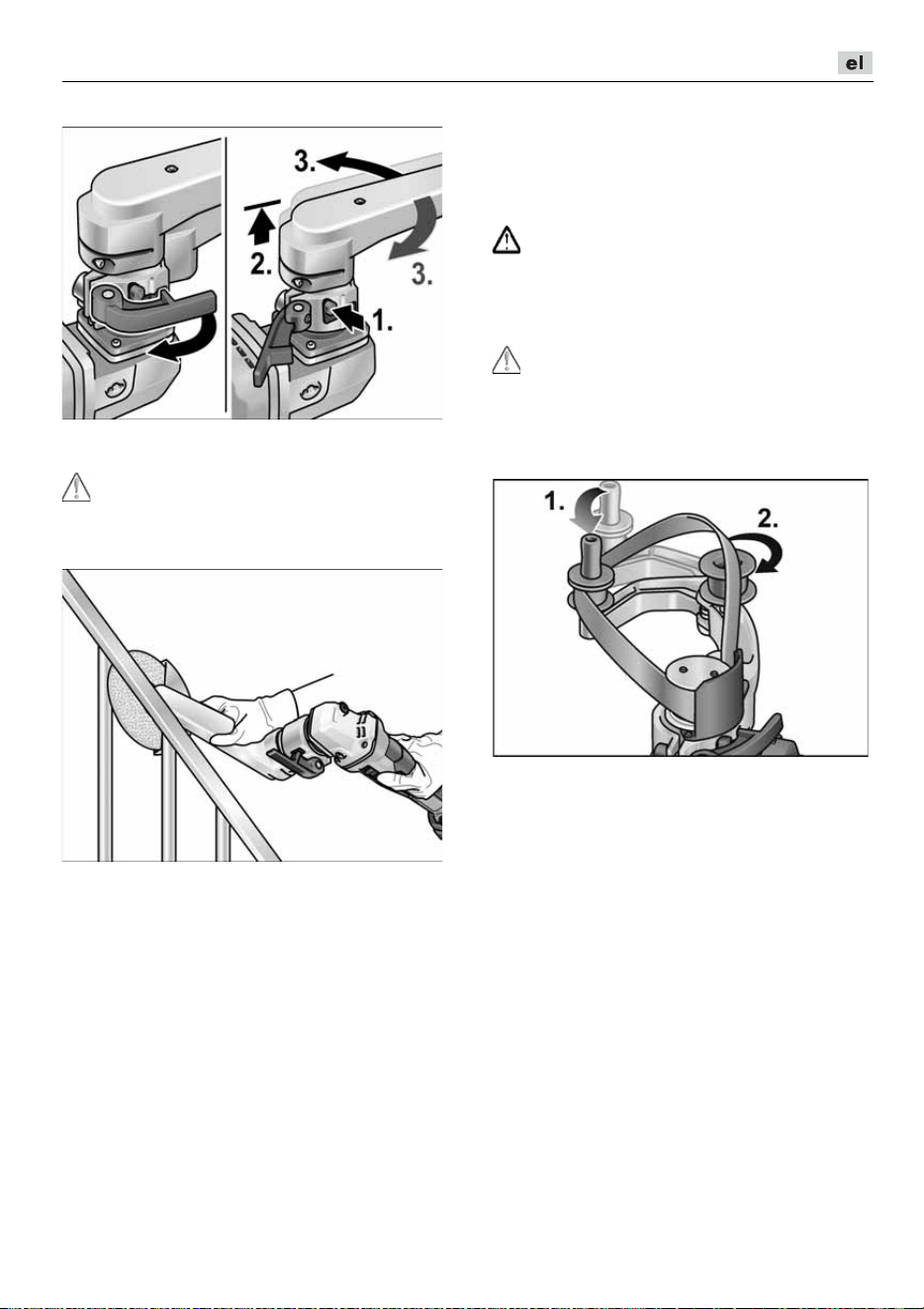 el

3.

2.

3.

1.

1.

2.