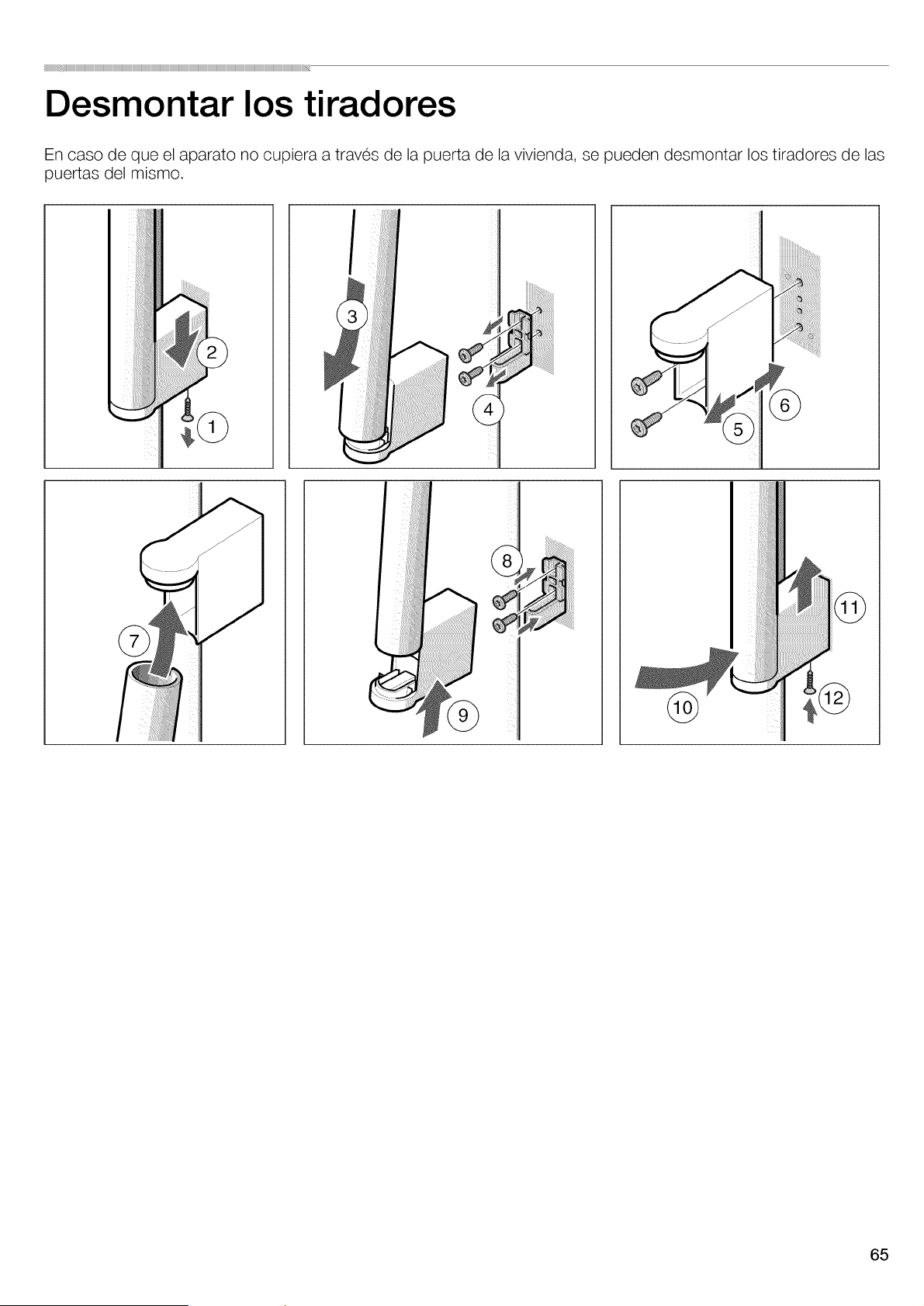 Desmontar los tiradores

En caso de que el aparato no cupiera a través de la puerta de la vivienda, se pueden desmontar los tiradores de las puertas del mismo.

2
1
3
4
6
5
7
8
9
11
10
12

65