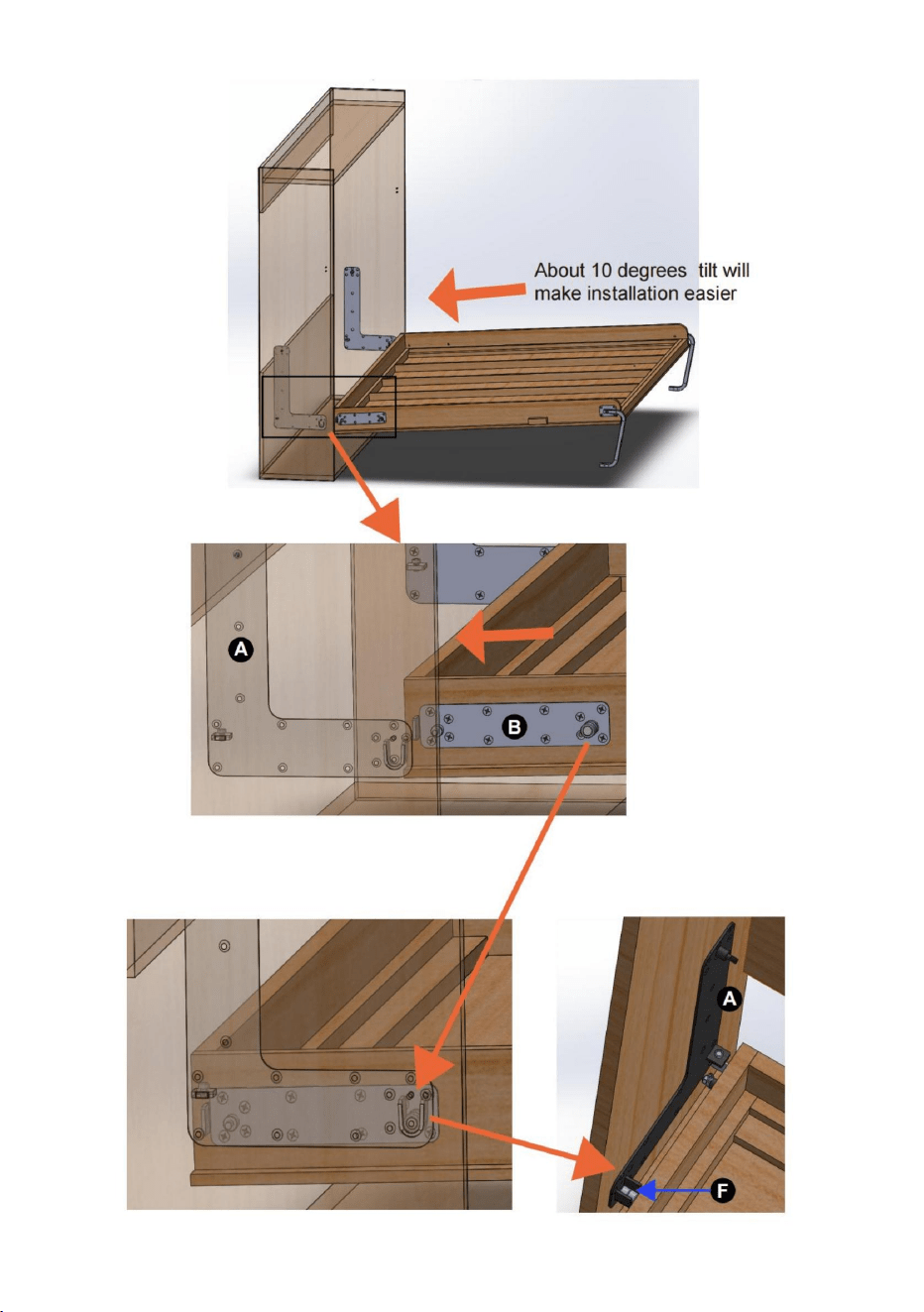 About 10 degrees tilt will make installation easier

A

B

A

F