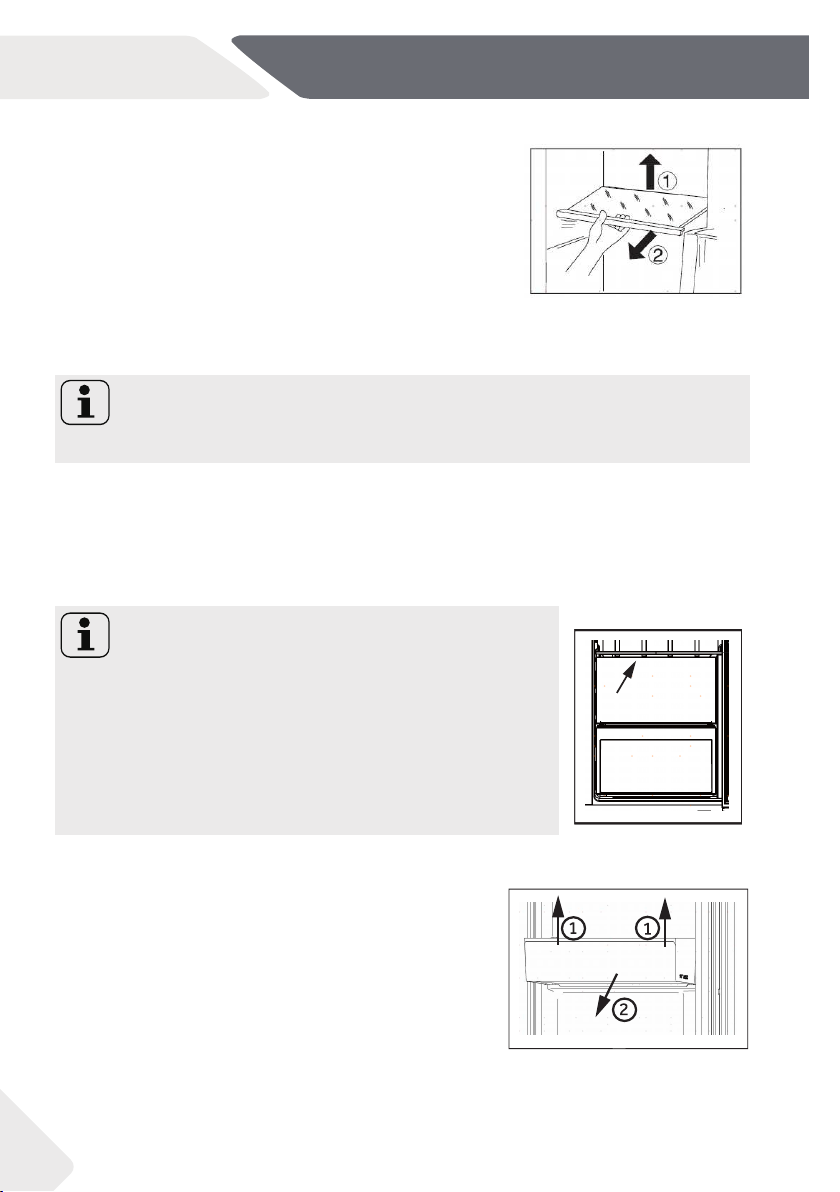 ①
②
①
①
②