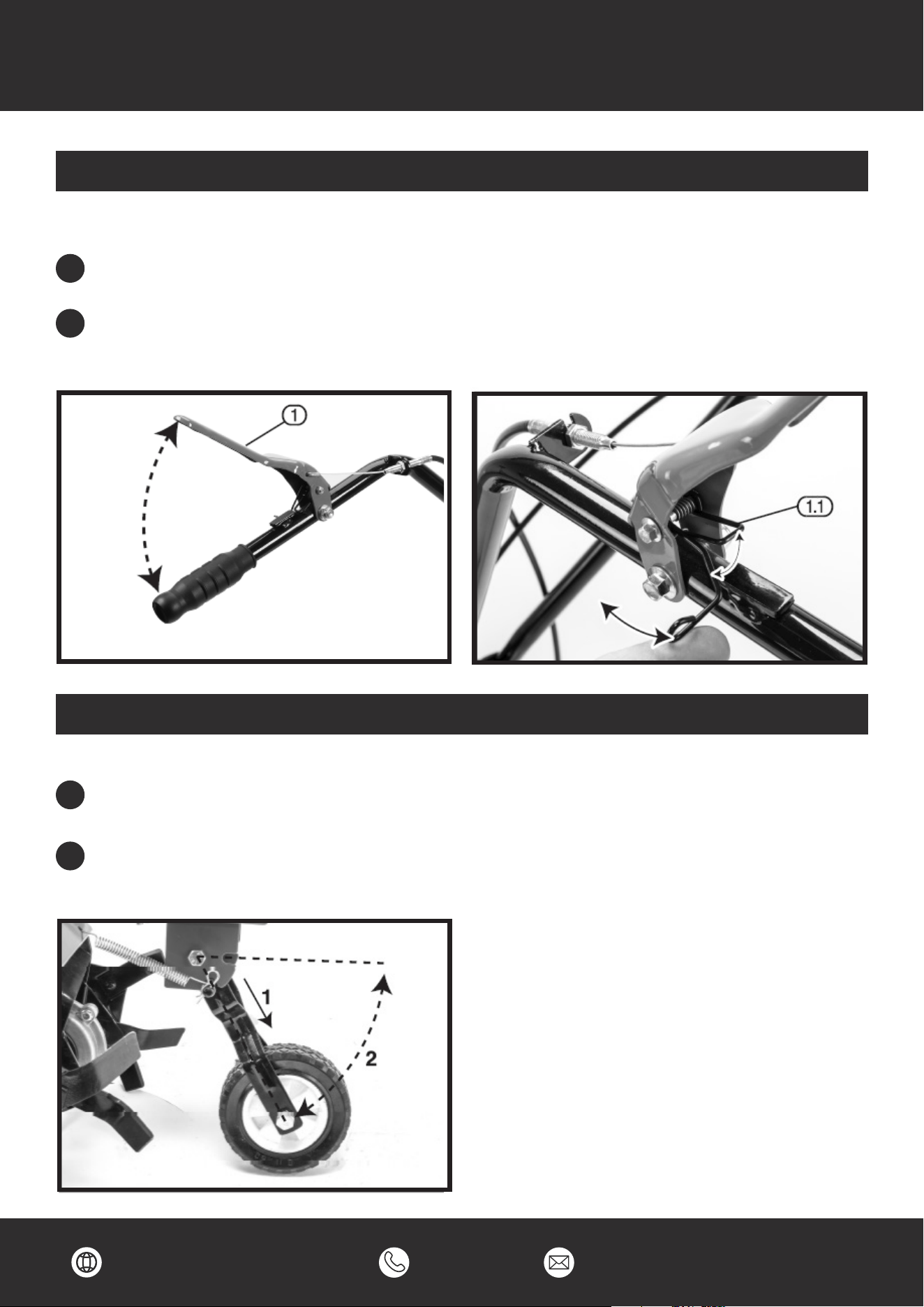 1

1.1

1

2