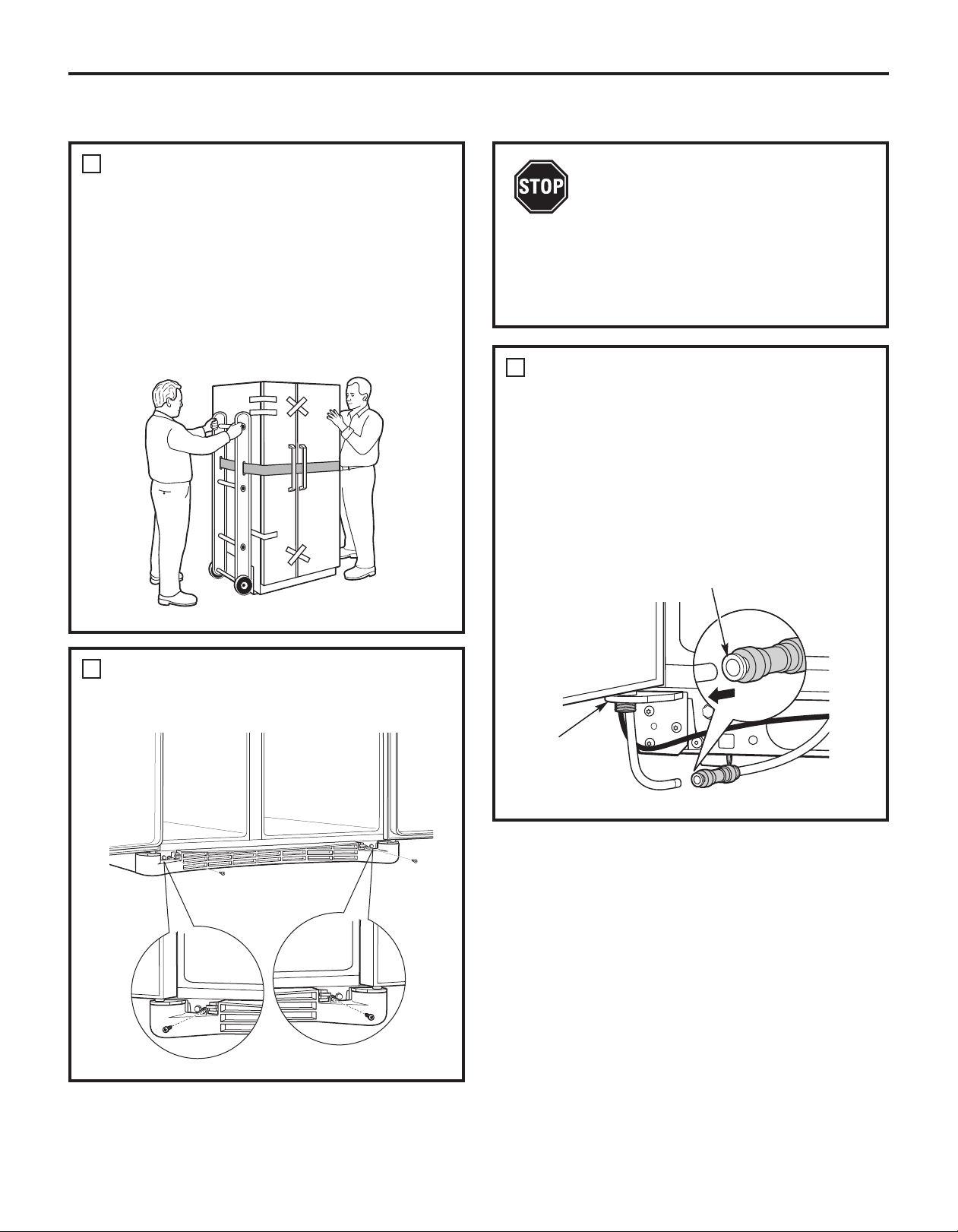 STOP