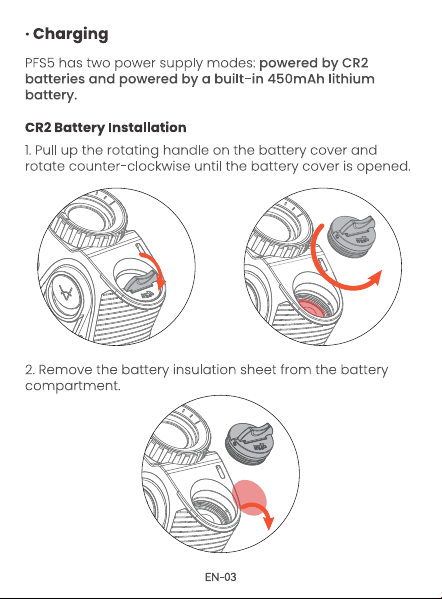 · Charging

PFS5 has two power supply modes: powered by CR2 batteries and powered by a built-in 450mAh lithium battery.

CR2 Battery Installation

1. Pull up the rotating handle on the battery cover and rotate counter-clockwise until the battery cover is opened.

2. Remove the battery insulation sheet from the battery compartment.

EN-03