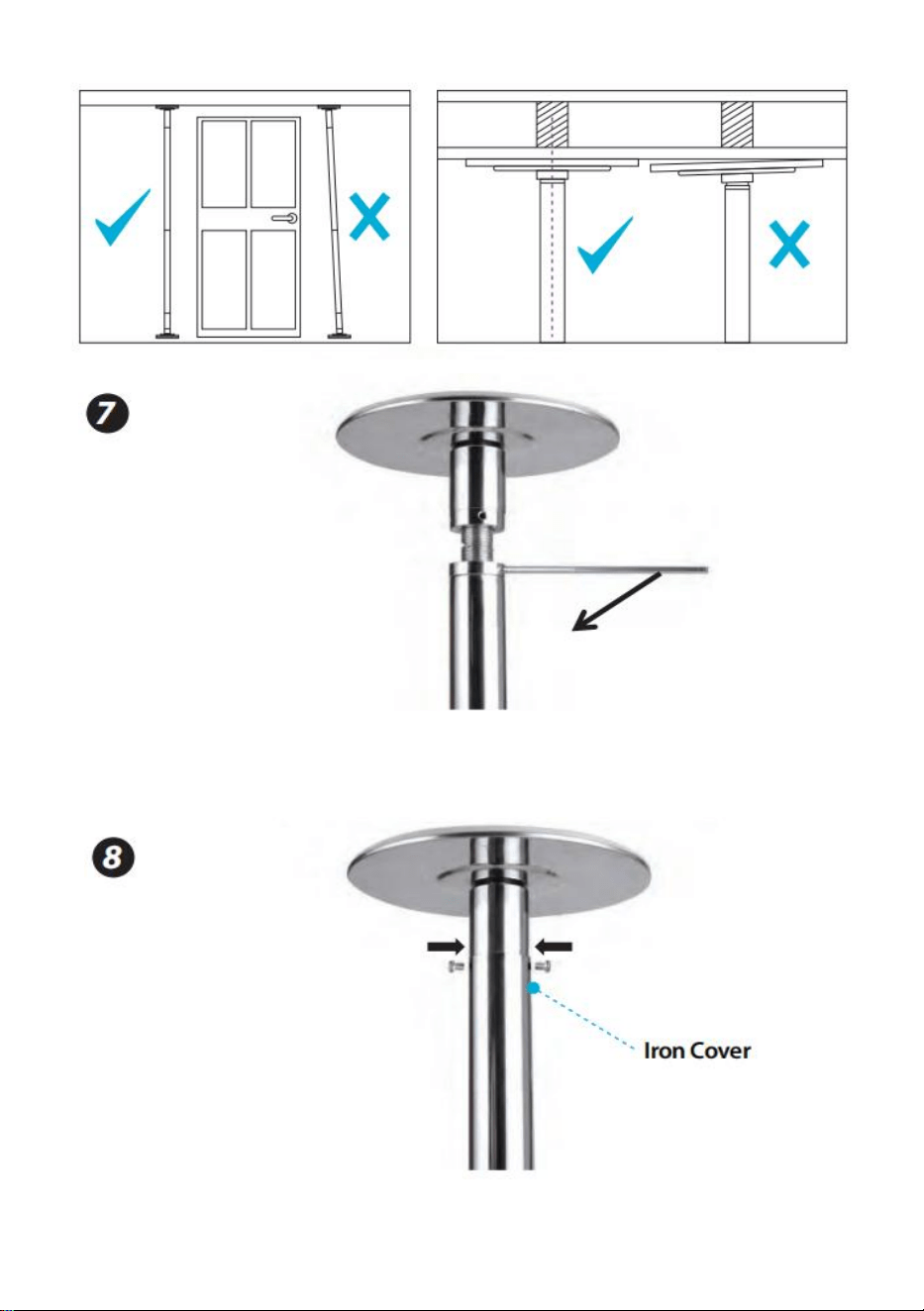 7

8

Iron Cover