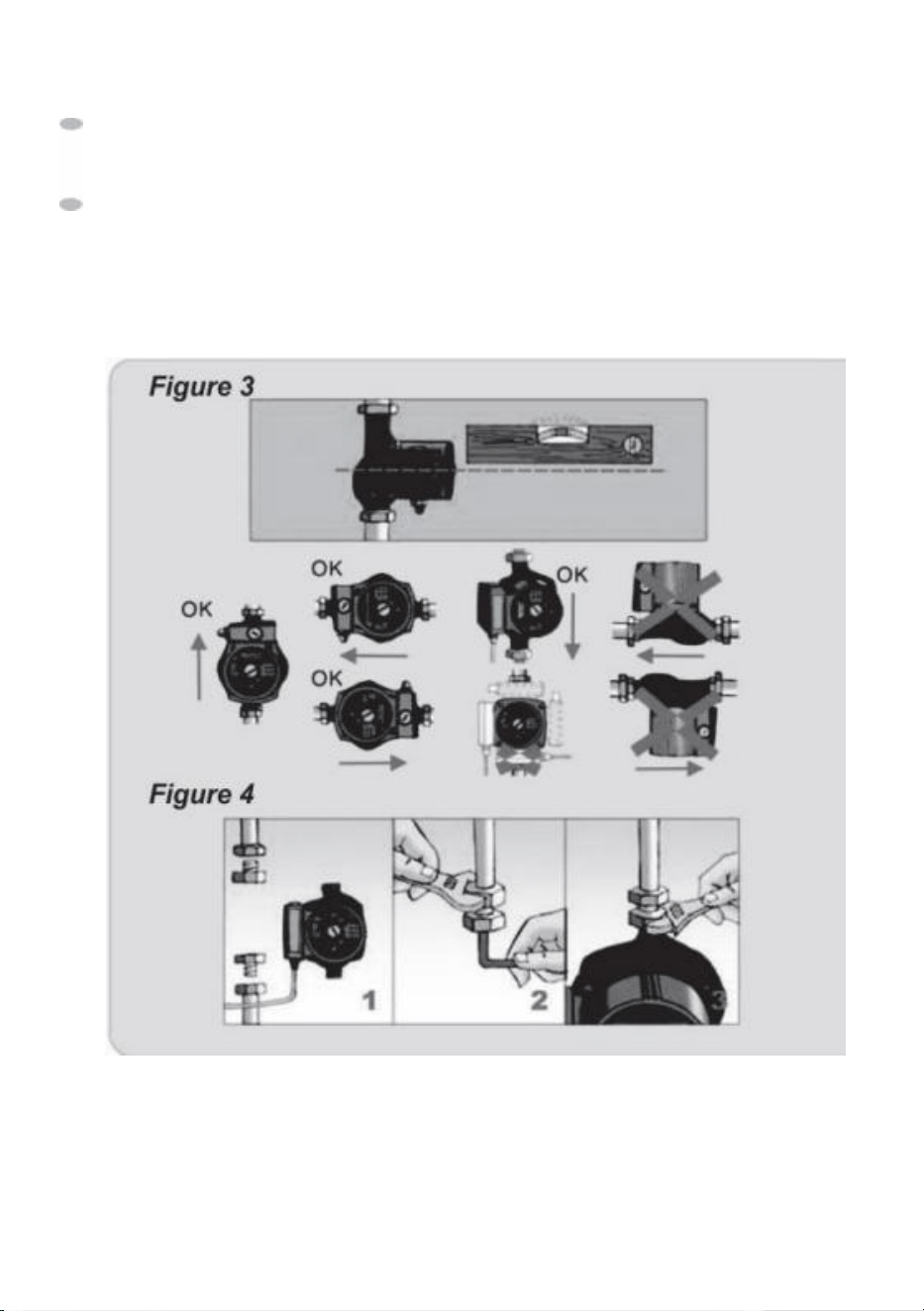 Figure 3

OK

OK

OK

OK

Figure 4

1

2

3