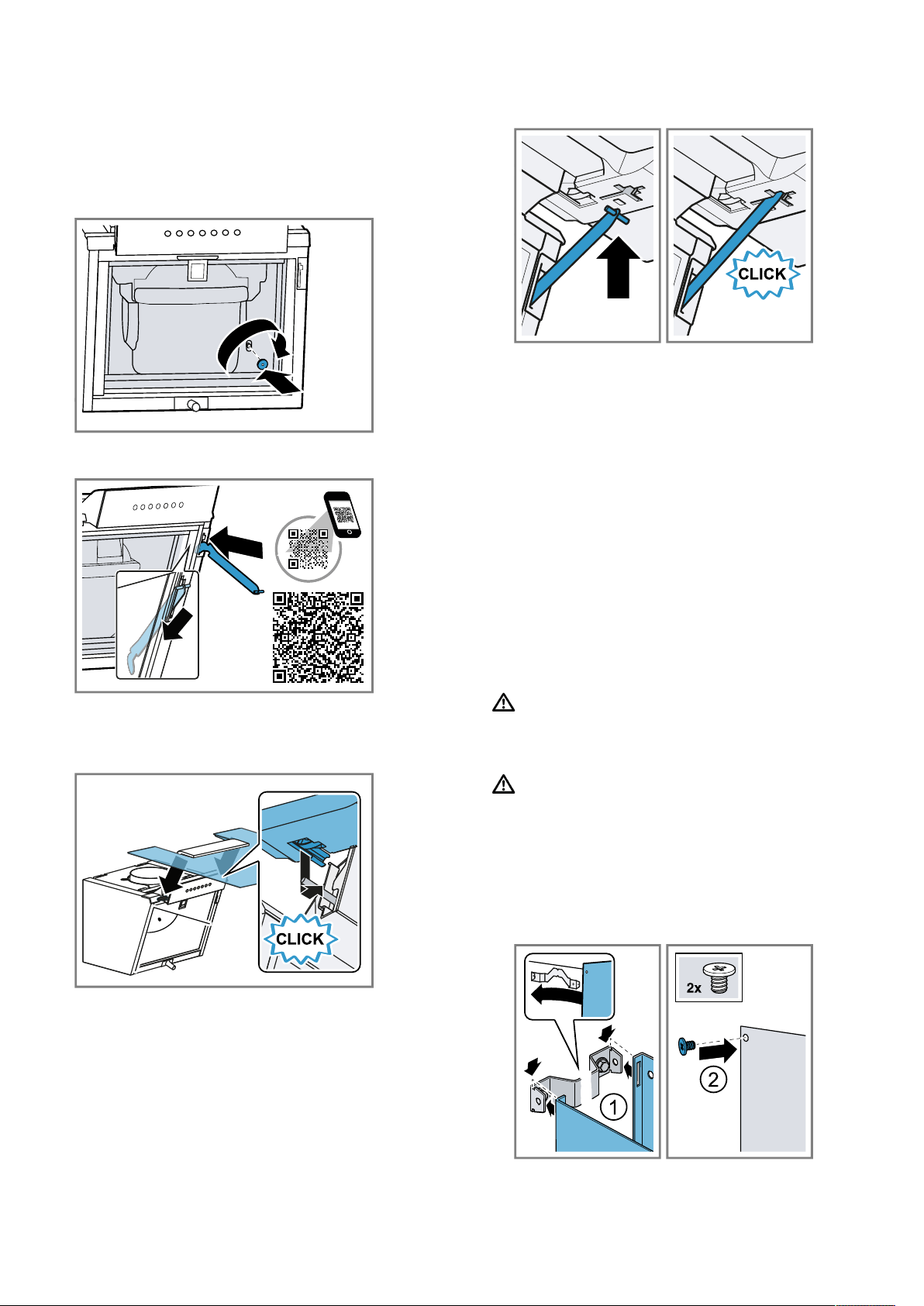 CLICK

CLICK

2x

①

②