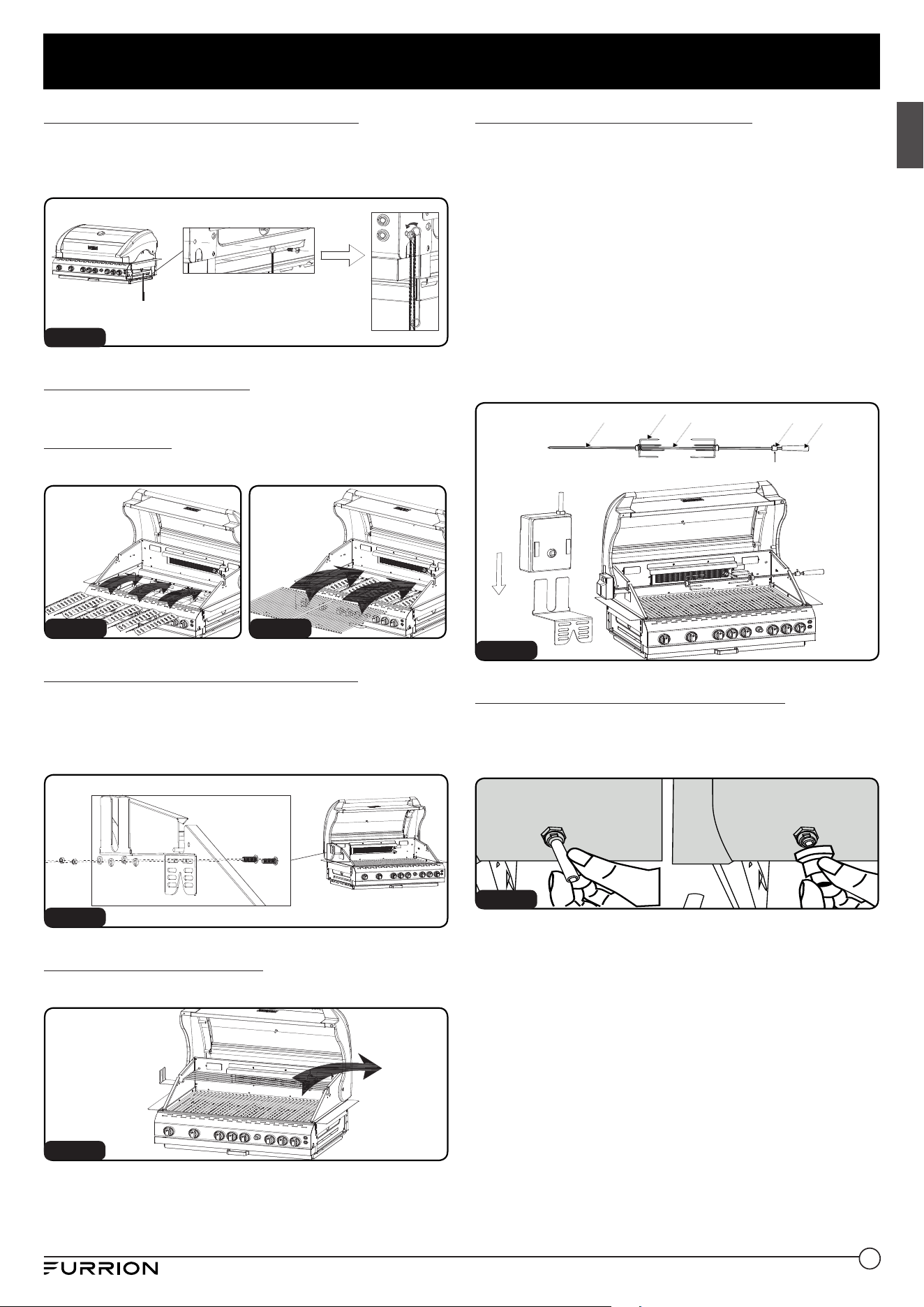 FURRION