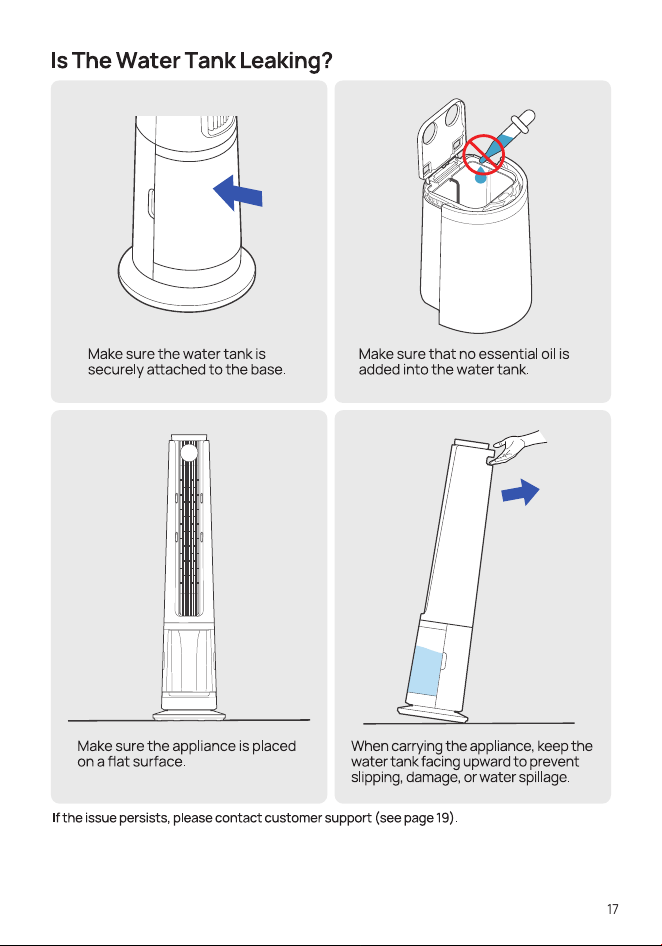 Is The Water Tank Leaking?

Make sure the water tank is securely attached to the base.

Make sure that no essential oil is added into the water tank.

Make sure the appliance is placed on a flat surface.

When carrying the appliance, keep the water tank facing upward to prevent slipping, damage, or water spillage.

If the issue persists, please contact customer support (see page 19).

17