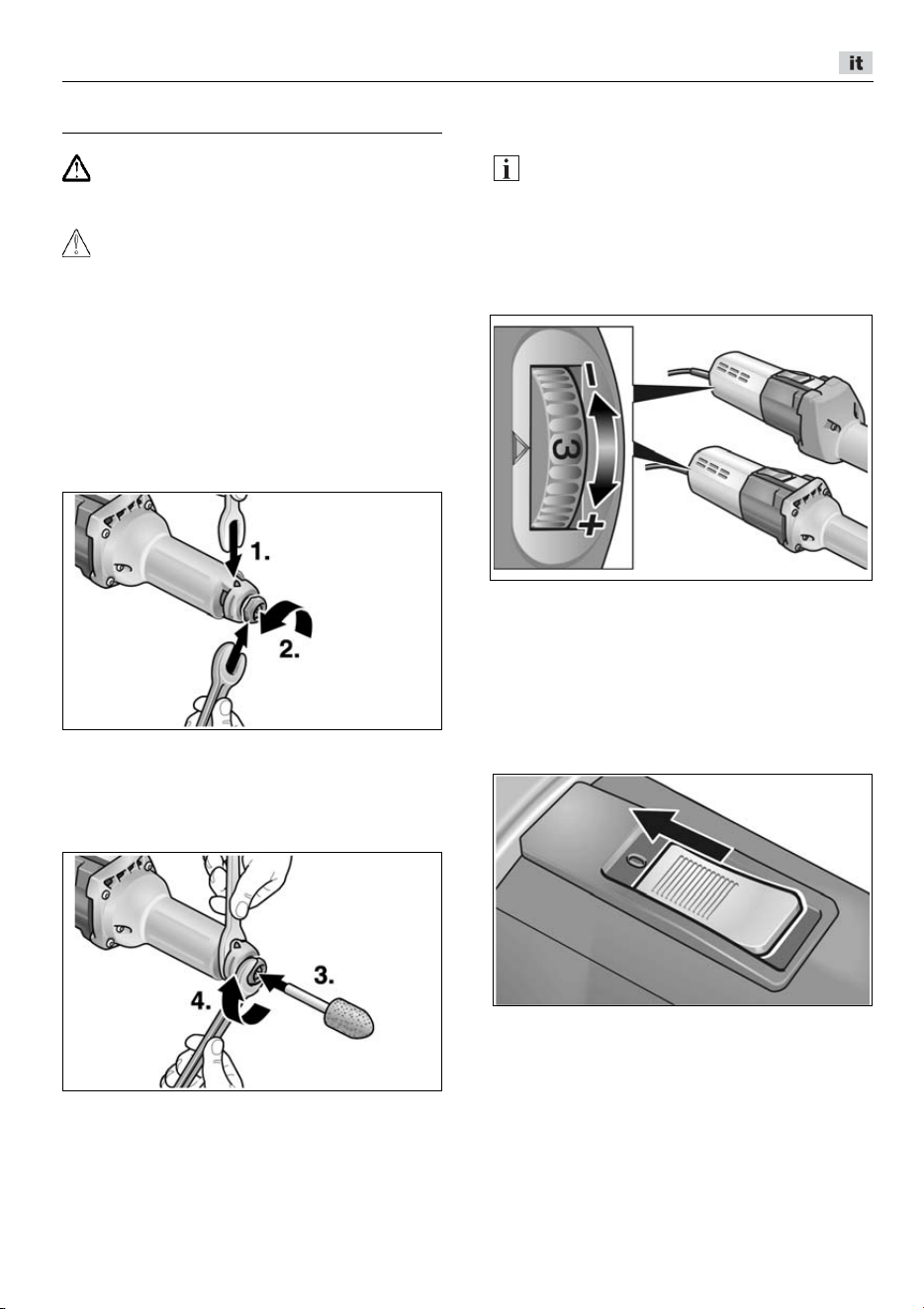 it

1.

2.

3.

4.

3

-

+