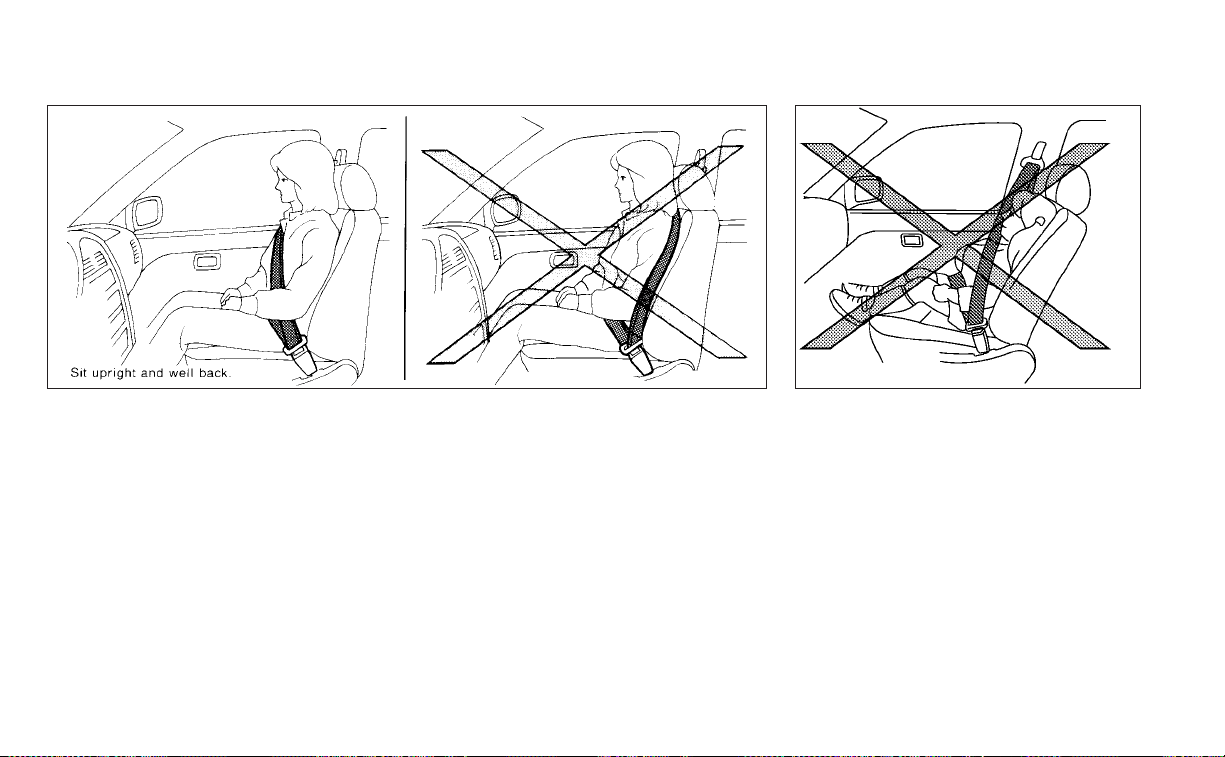 Sit upright and well back.