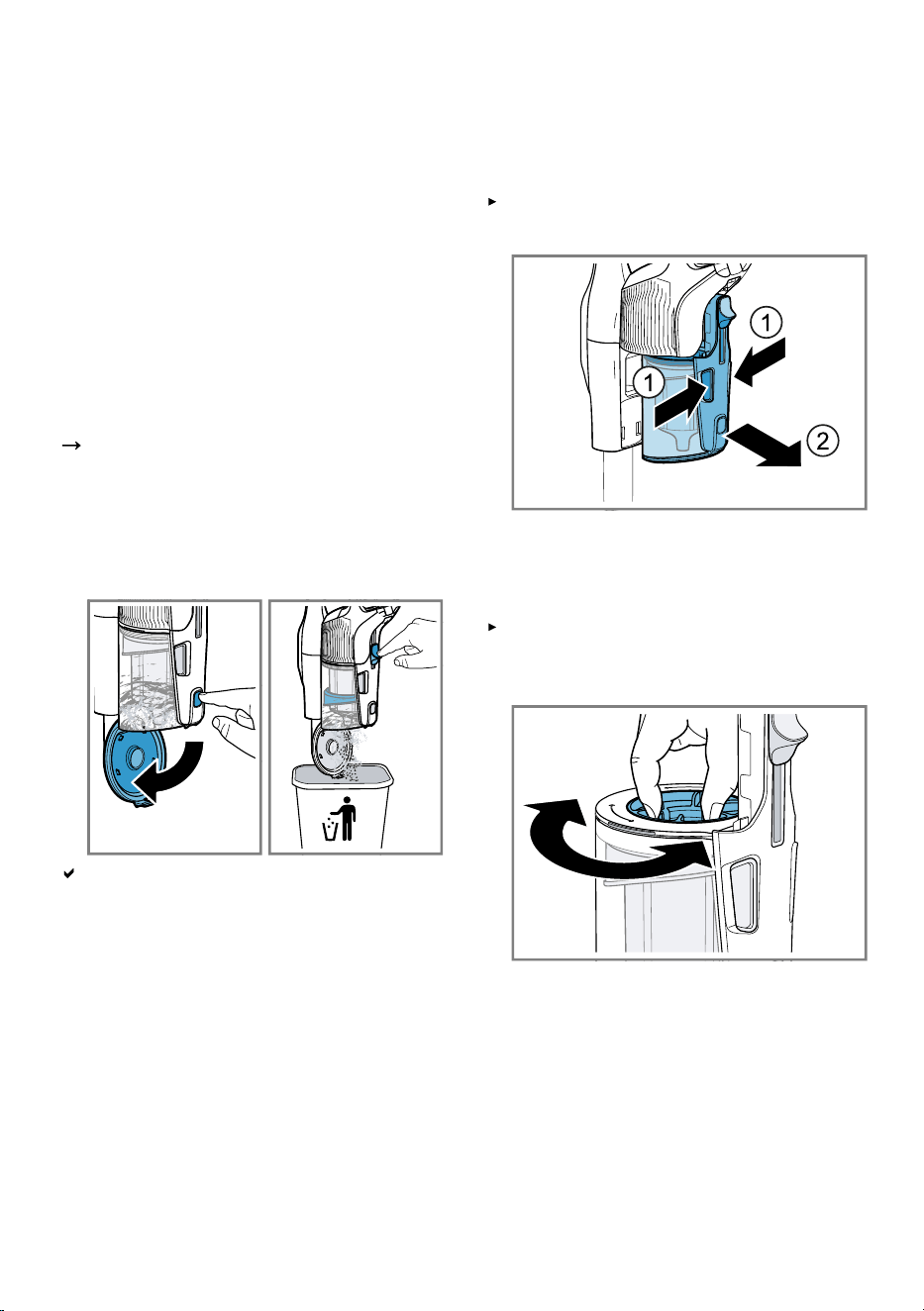 1

1

2