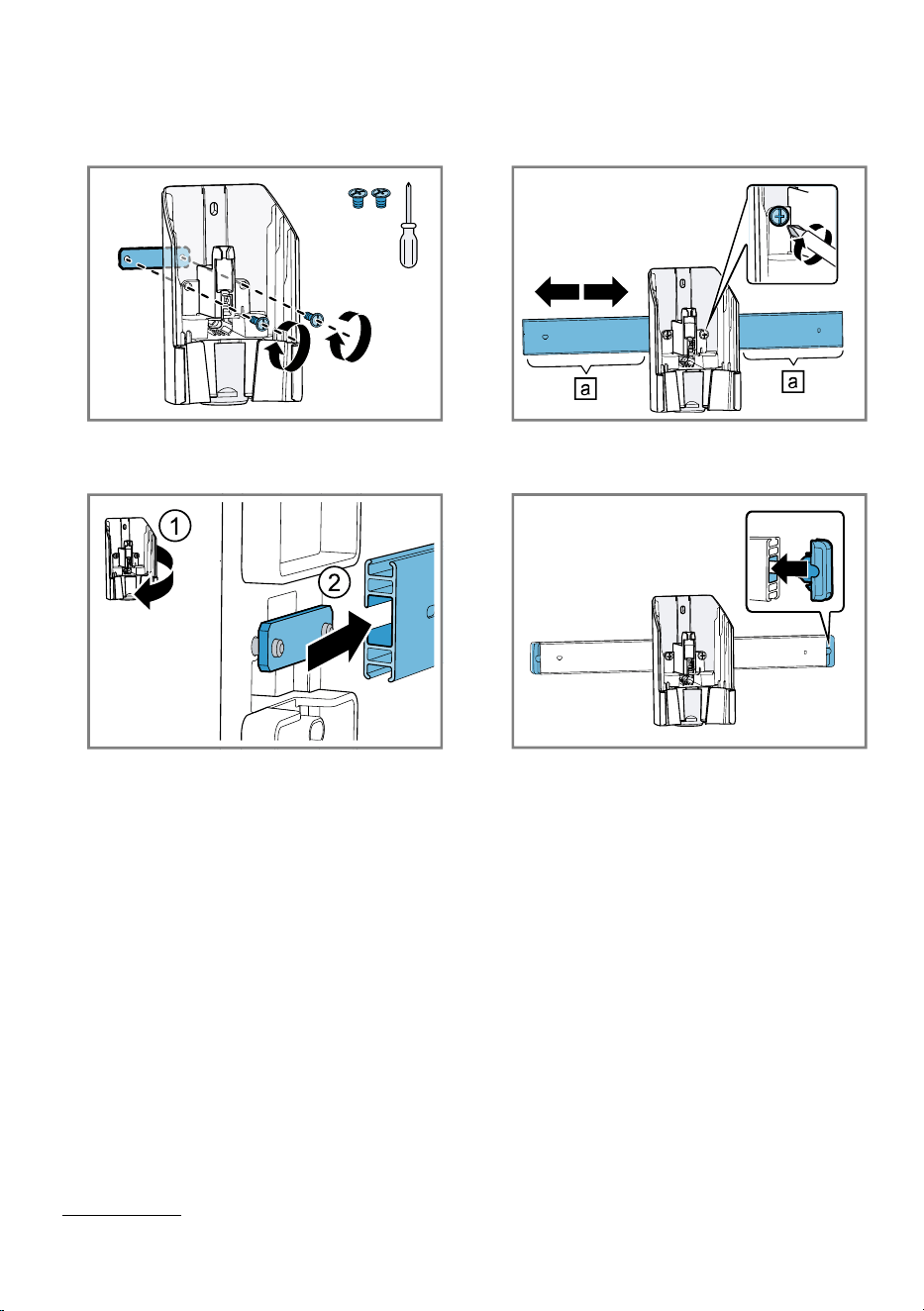 a

a

1

2