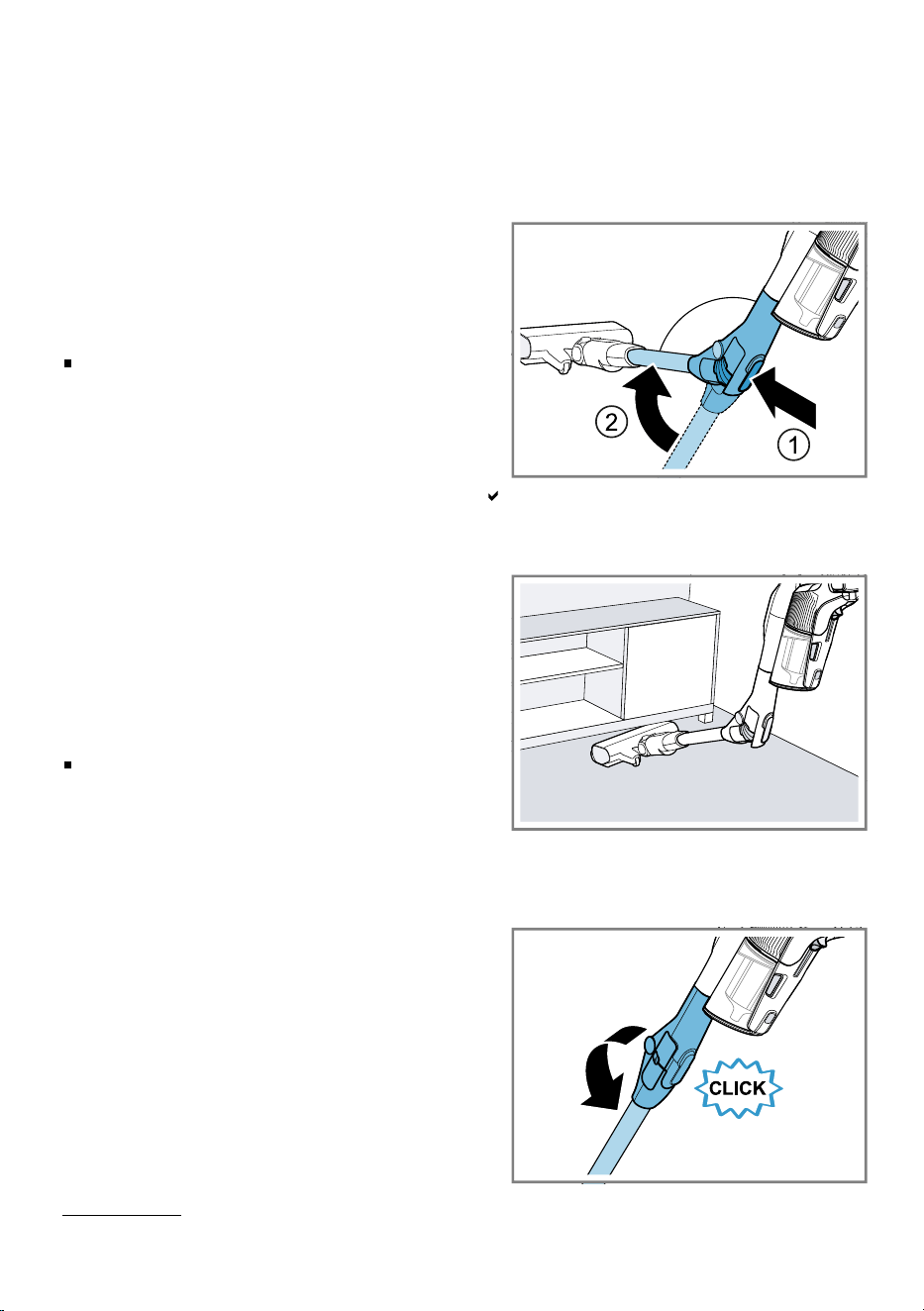 ② ①

CLICK