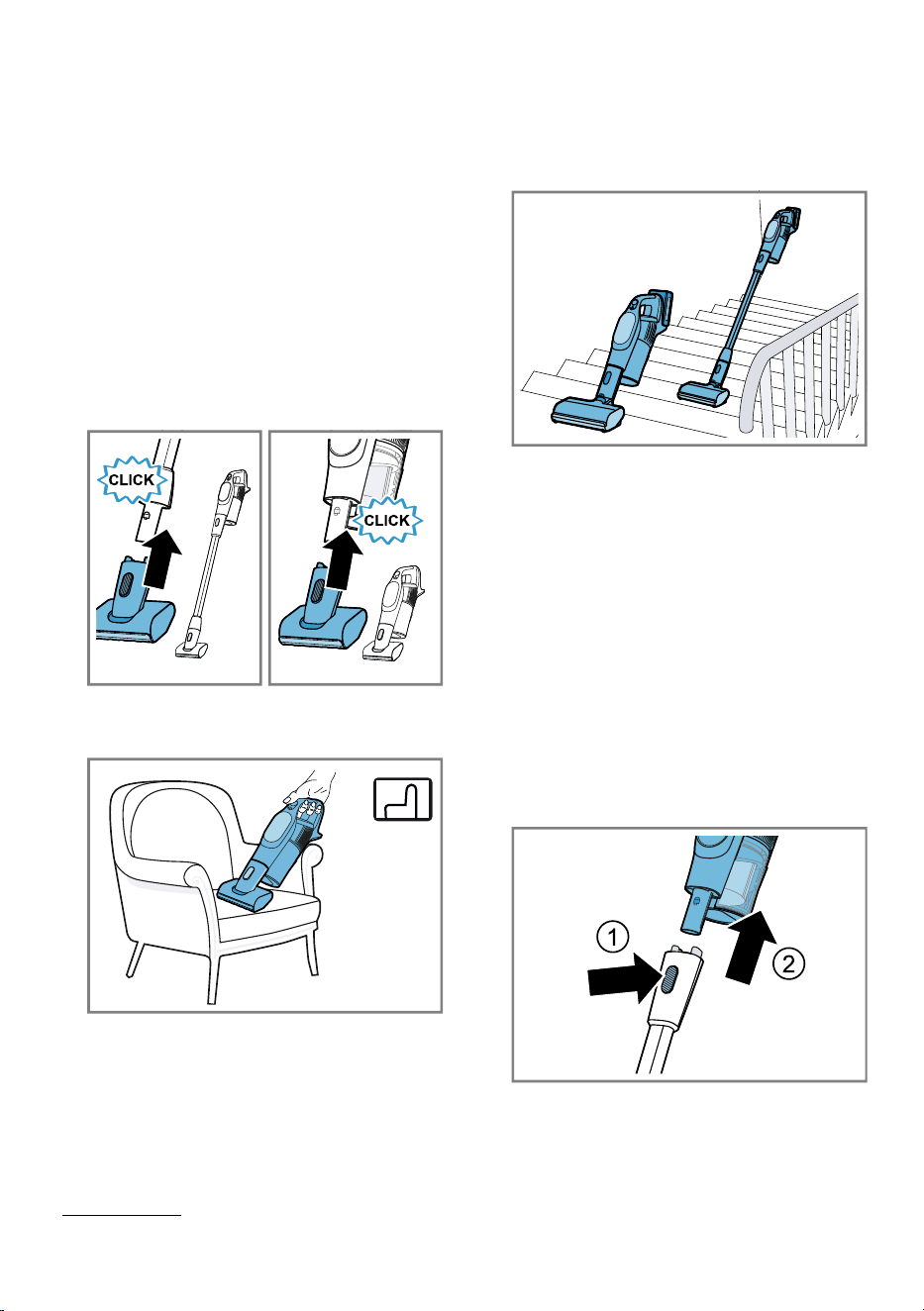 CLICK

CLICK

1

2