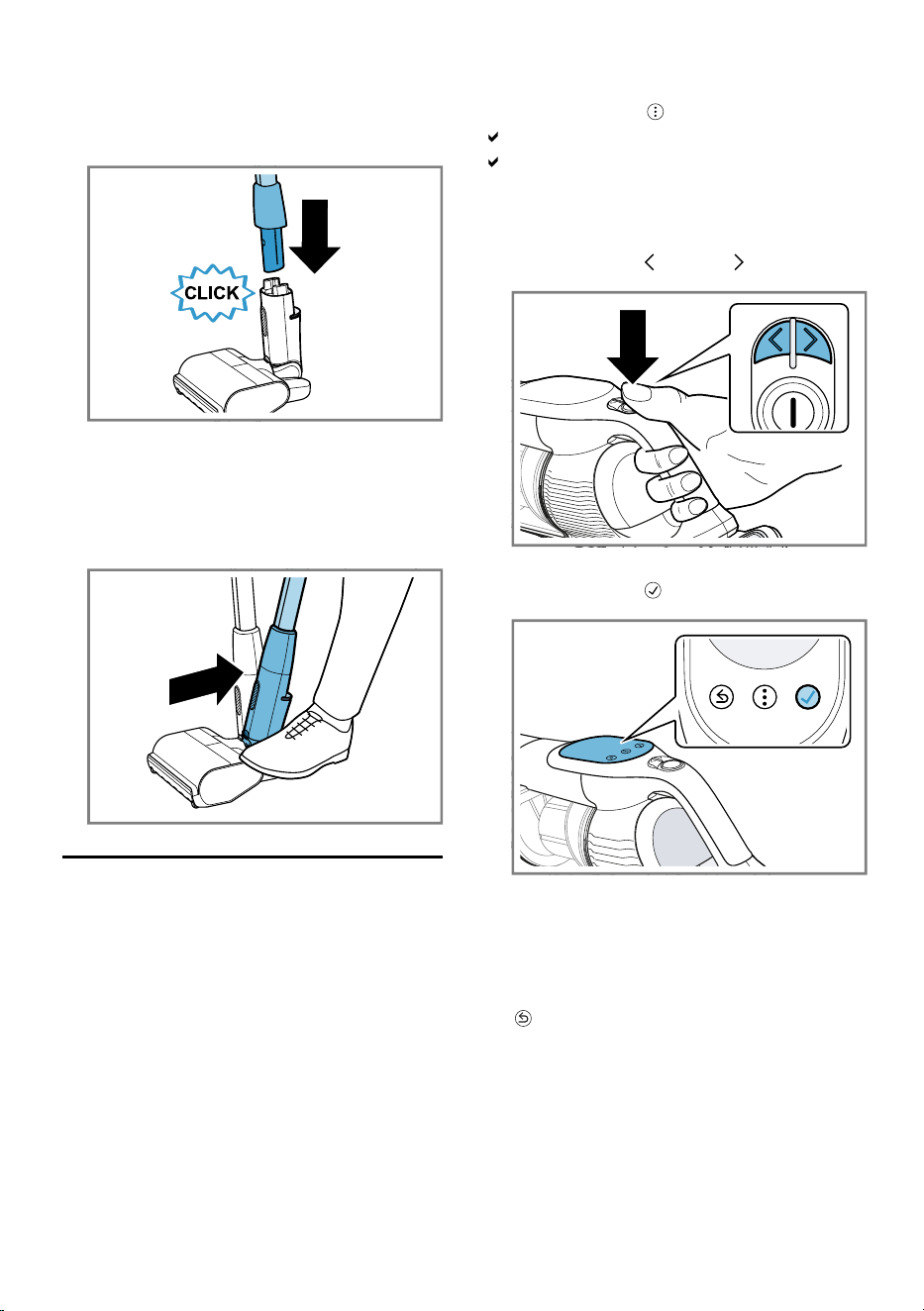 CLICK